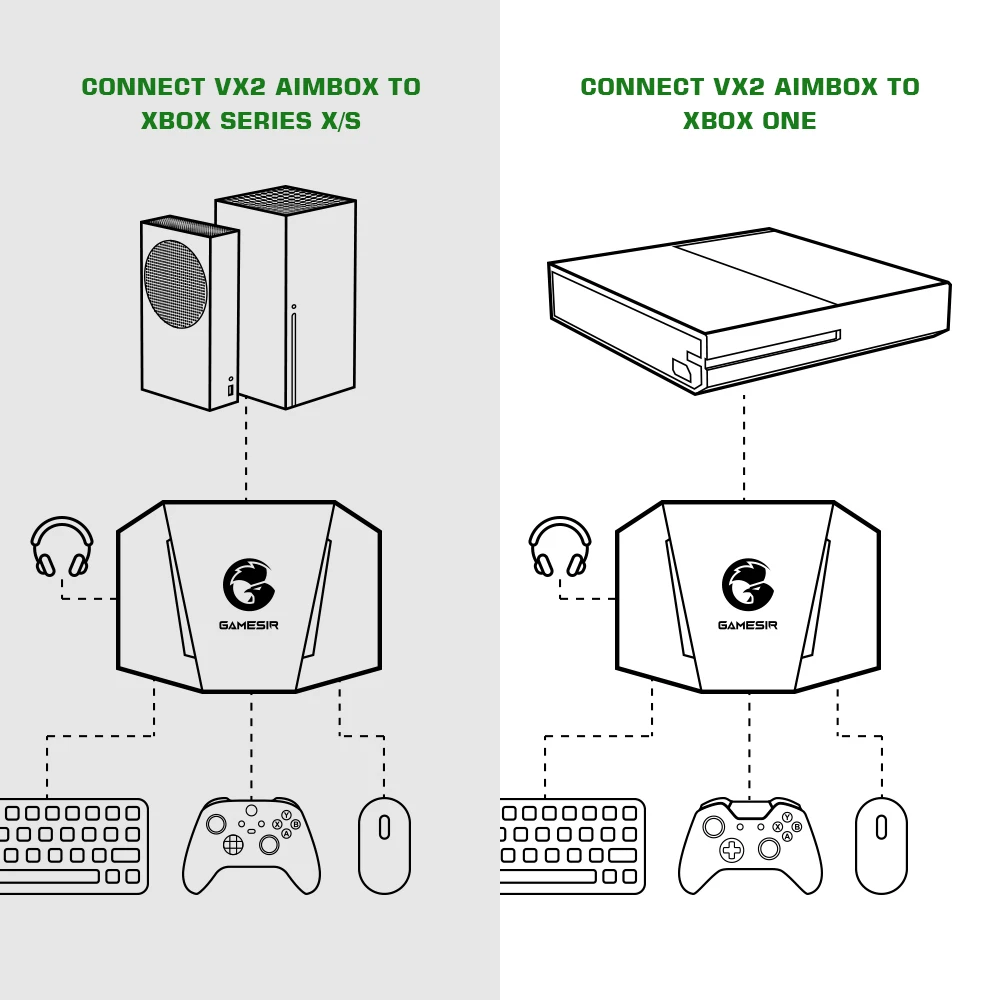 CONNECT VX2 AIMBOX TO XBOX SERIES X/S

GAMESIR

Y X B A

CONNECT VX2 AIMBOX TO XBOX ONE

GAMESIR

Y X B A