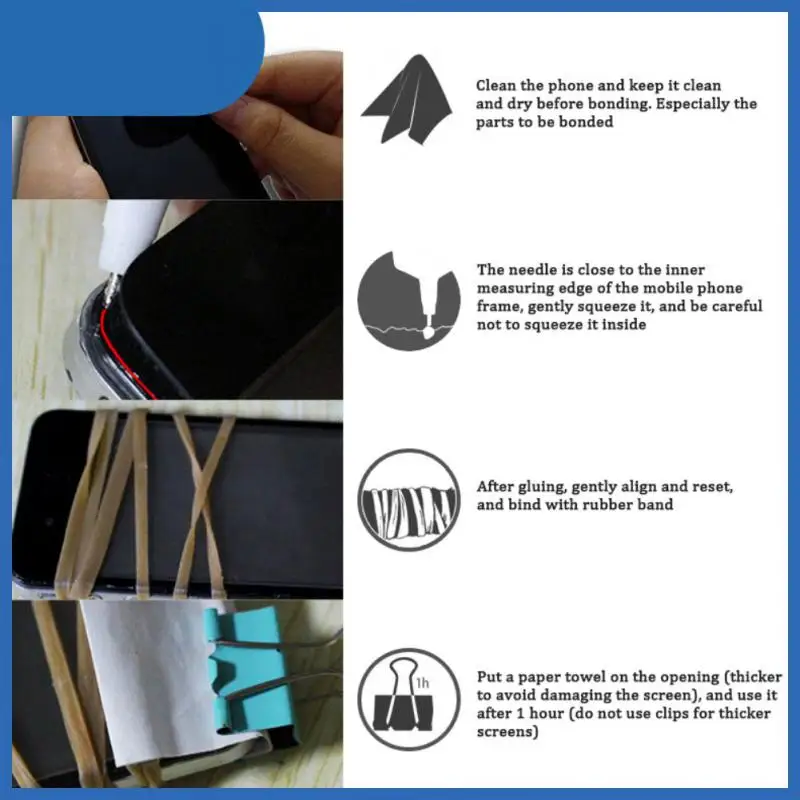 Clean the phone and keep it clean and dry before bonding. Especially the parts to be bonded

The needle is close to the inner measuring edge of the mobile phone frame, gently squeeze it, and be careful not to squeeze it inside

After gluing, gently align and reset, and bind with rubber band

1h

Put a paper towel on the opening (thicker to avoid damaging the screen), and use it after 1 hour (do not use clips for thicker screens)