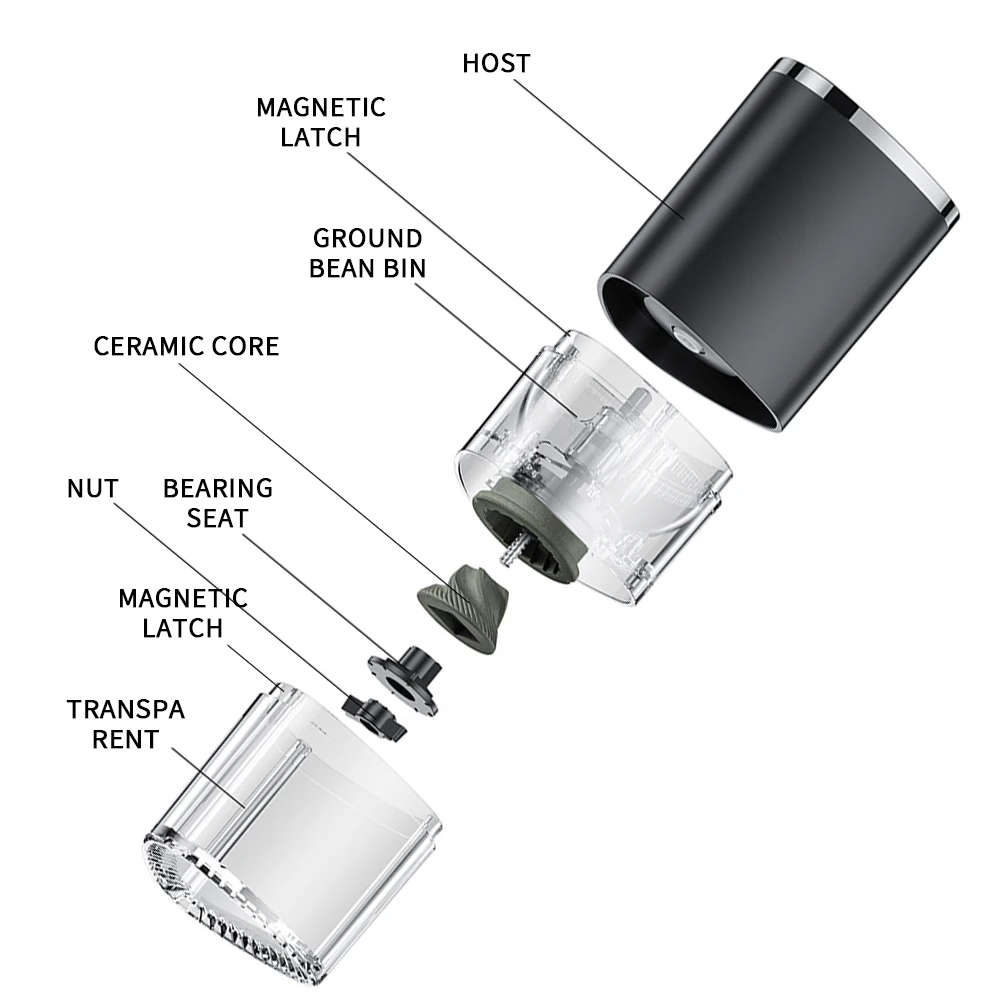 HOST

MAGNETIC LATCH

GROUND BEAN BIN

CERAMIC CORE

NUT

BEARING SEAT

MAGNETIC LATCH

TRANSPA RENT