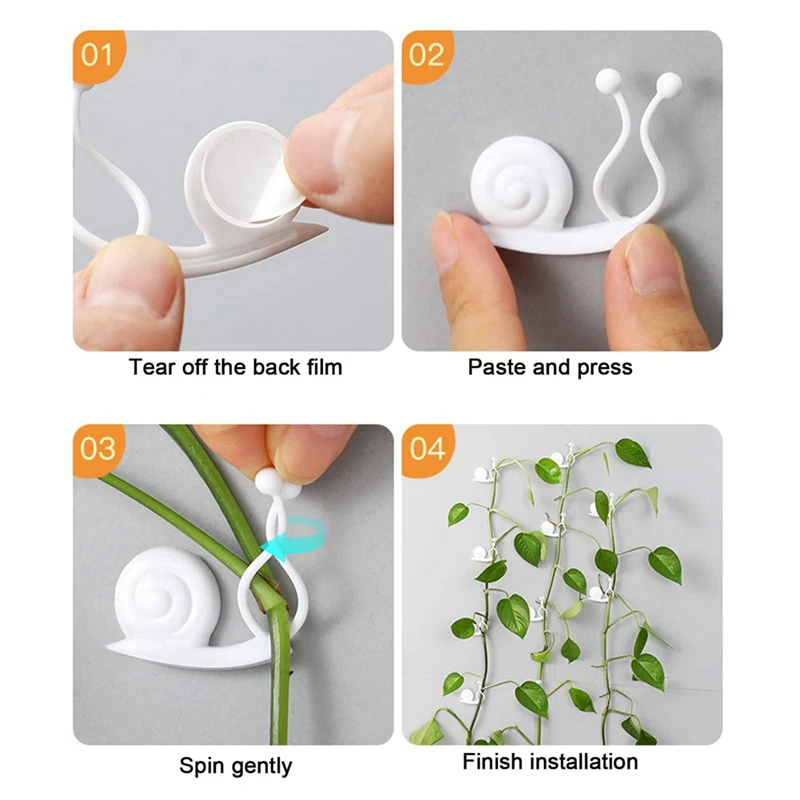 01

Tear off the back film

02

Paste and press

03

Spin gently

04

Finish installation