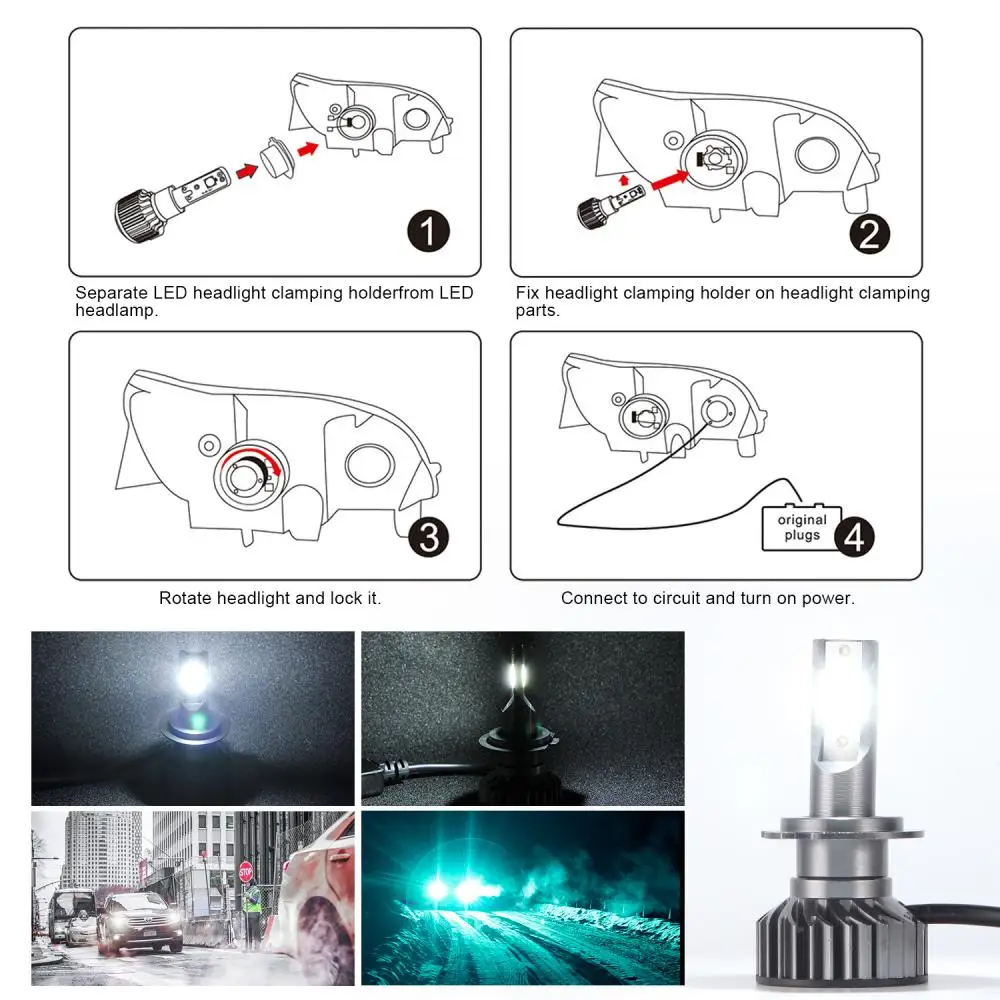 1

Separate LED headlight clamping holderfrom LED headlamp.

2

Fix headlight clamping holder on headlight clamping parts.

3

Rotate headlight and lock it.

original plugs

4

Connect to circuit and turn on power.

STOP