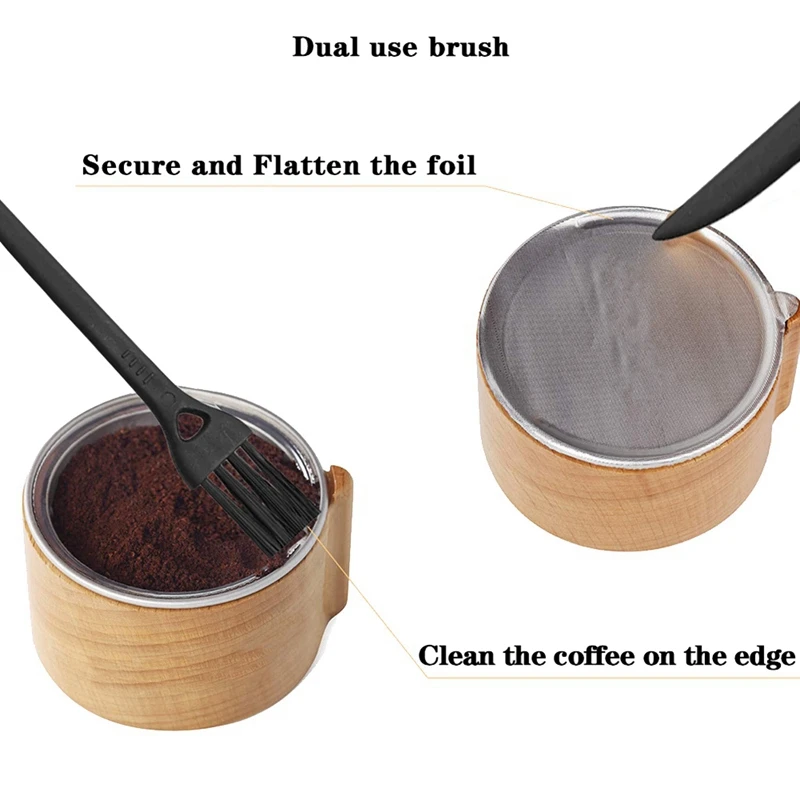 Dual use brush

Secure and Flatten the foil

Clean the coffee on the edge