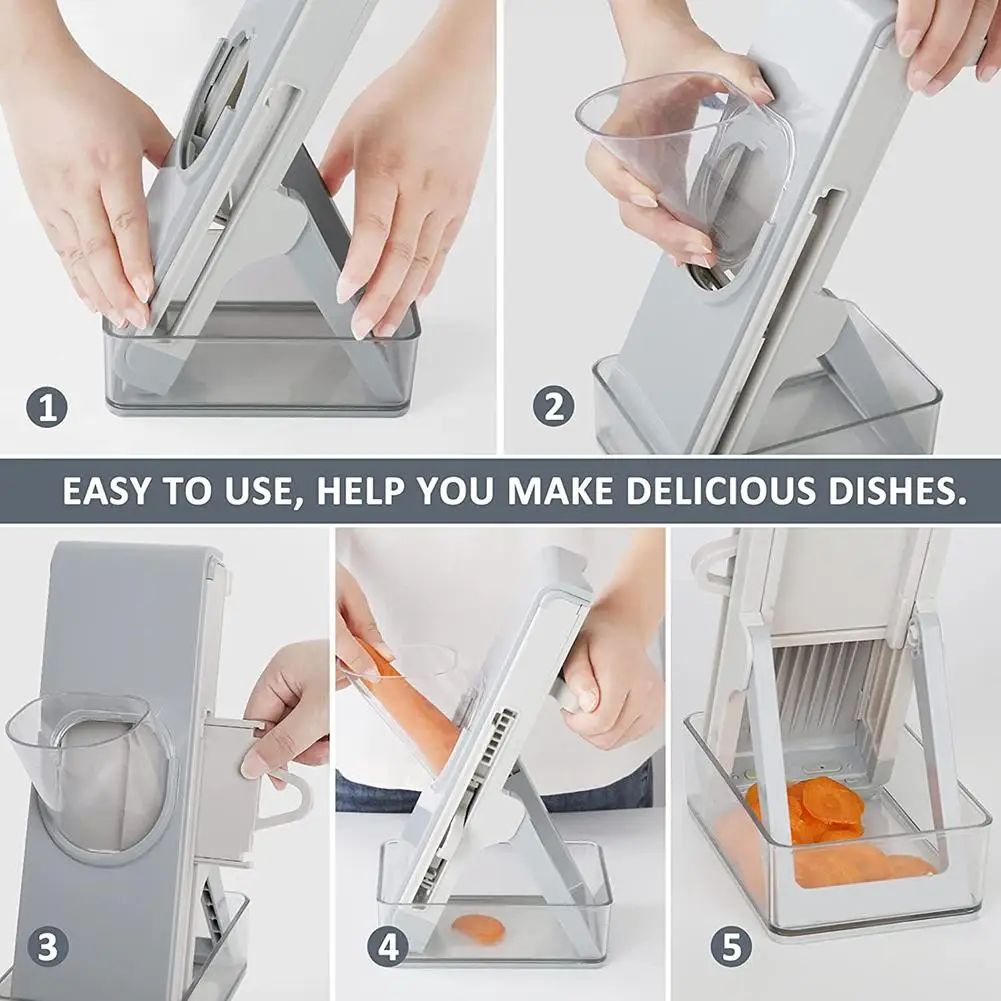 1

2

EASY TO USE, HELP YOU MAKE DELICIOUS DISHES.

3

4

5