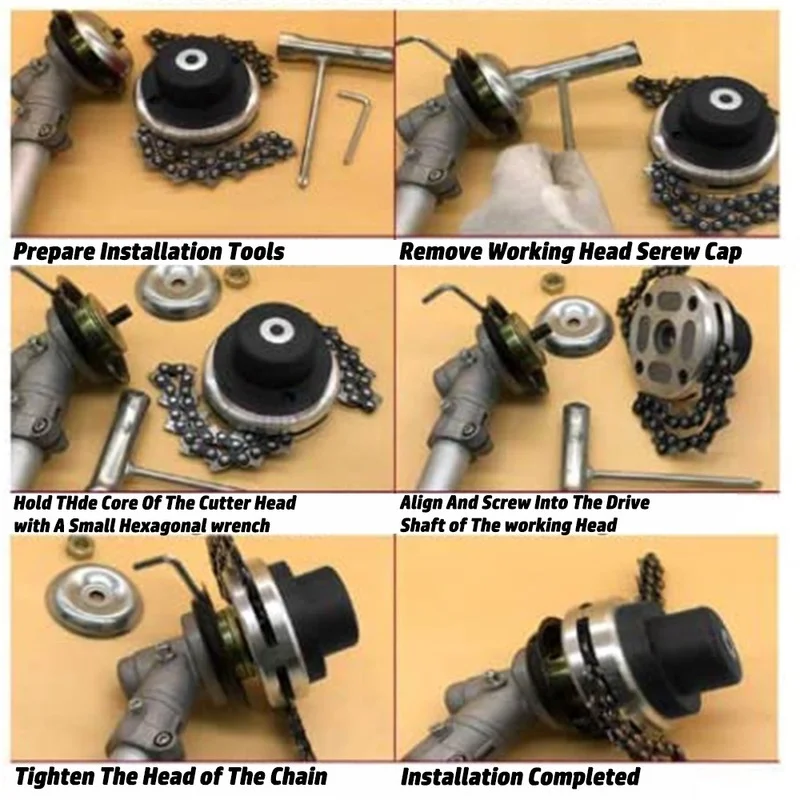 Prepare Installation Tools

Remove Working Head Serew Cap

Hold THde Core Of The Cutter Head with A Small Hexagonal wrench

Align And Screw Into The Drive Shaft of The working Head

Tighten The Head of The Chain

Installation Completed