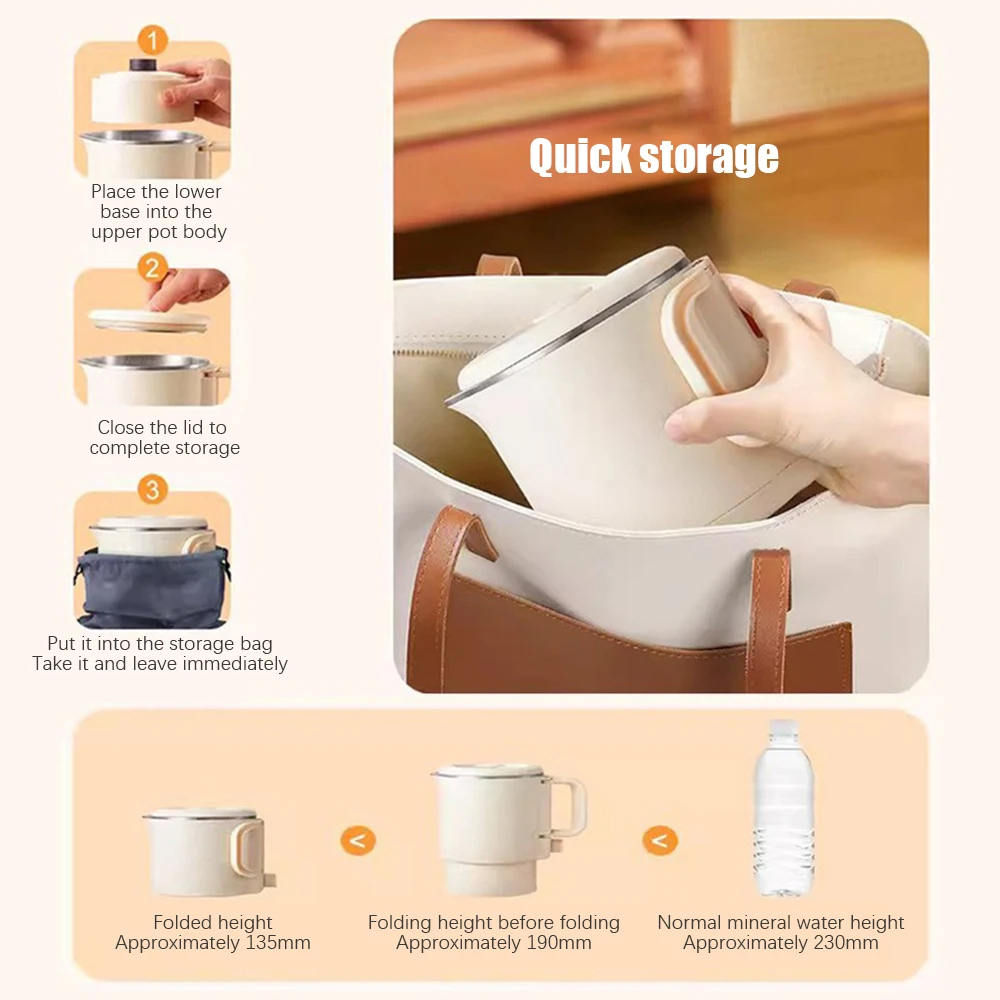 1

Place the lower base into the upper pot body

2

Close the lid to complete storage

3

Put it into the storage bag
Take it and leave immediately

Quick storage

Folded height
Approximately 135mm

<

Folding height before folding
Approximately 190mm

<

Normal mineral water height
Approximately 230mm