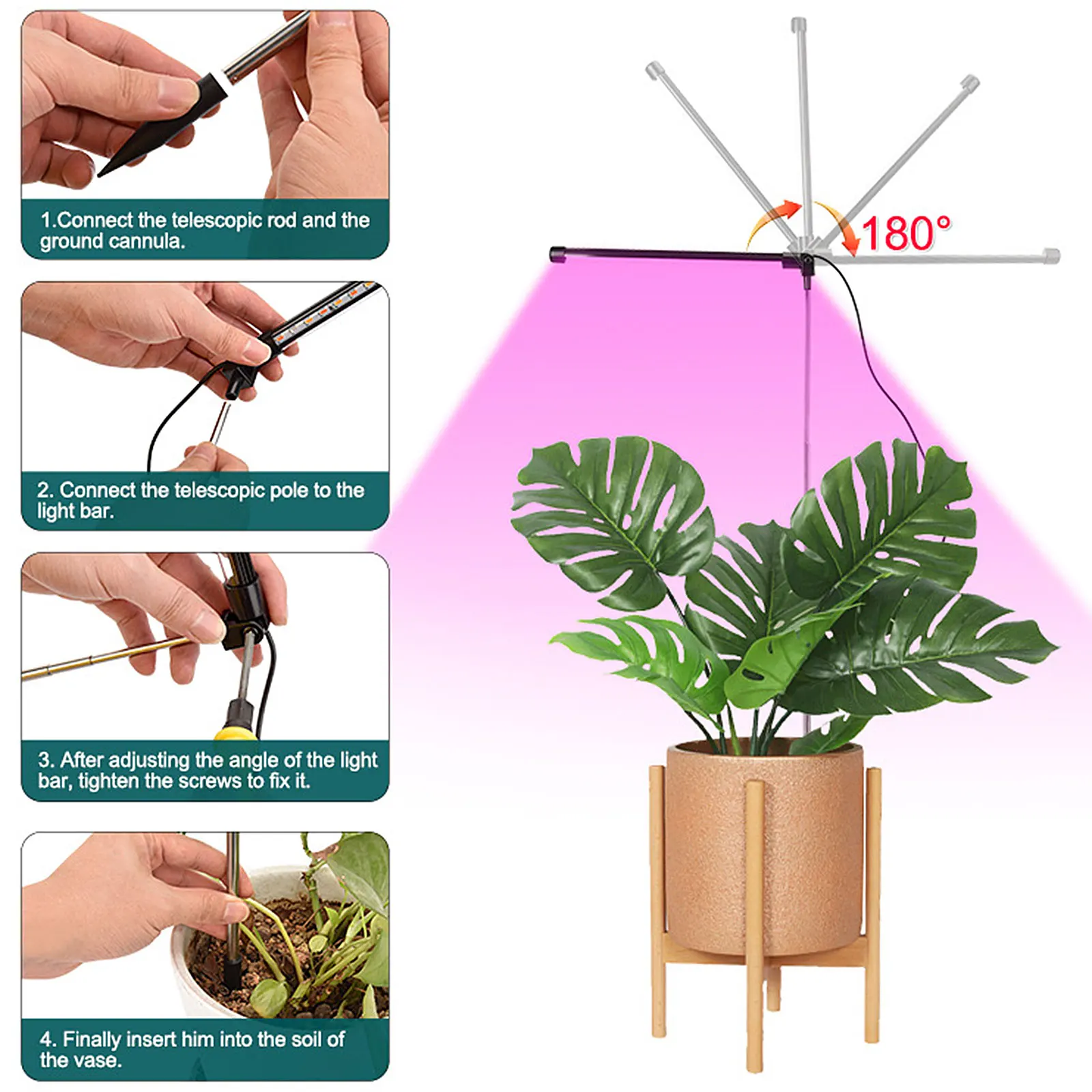 1.Connect the telescopic rod and the ground cannula.

2. Connect the telescopic pole to the light bar.

3. After adjusting the angle of the light bar, tighten the screws to fix it.

4. Finally insert him into the soil of the vase.

180°