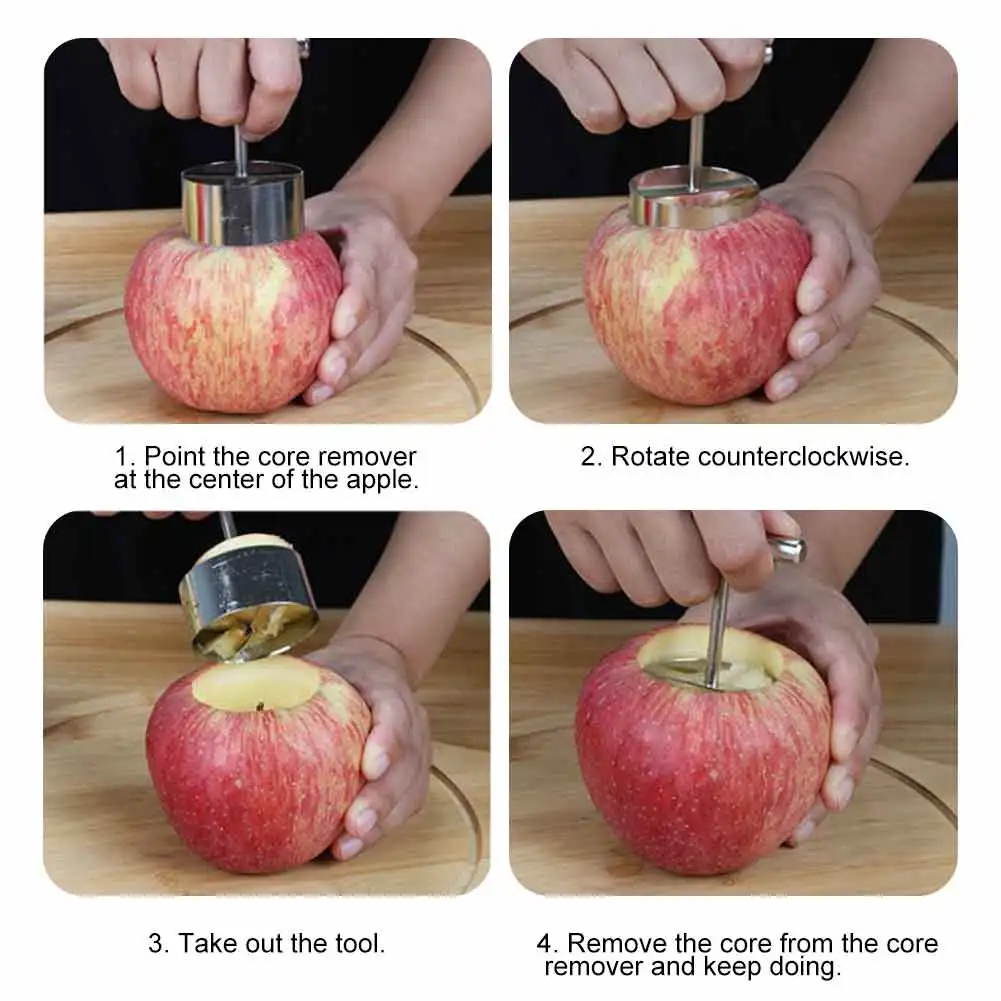 1. Point the core remover at the center of the apple.

2. Rotate counterclockwise.

3. Take out the tool.

4. Remove the core from the core remover and keep doing.