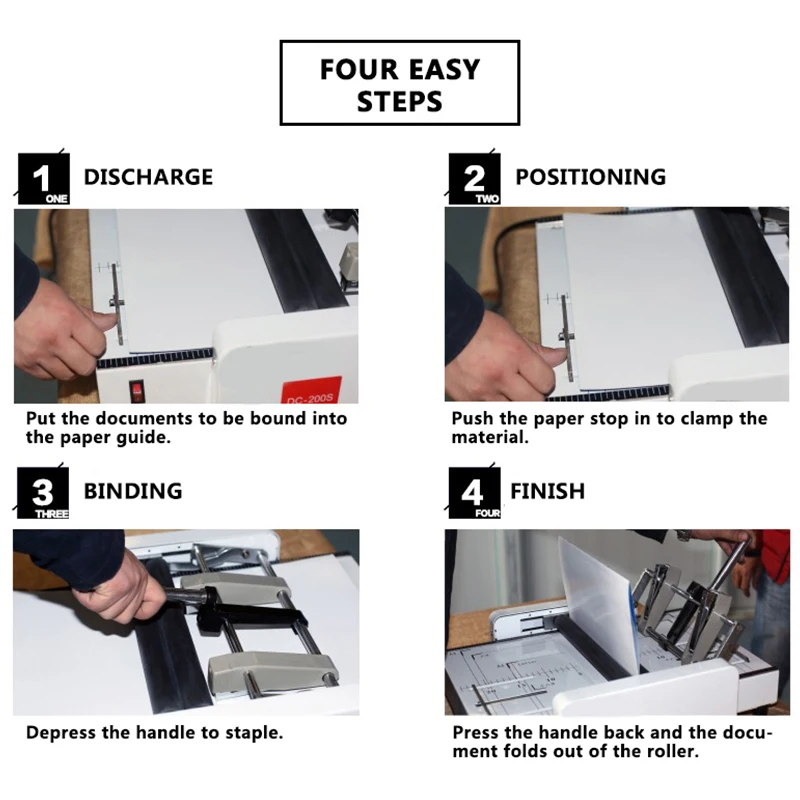 FOUR EASY STEPS

1 ONE DISCHARGE

DC-200S

Put the documents to be bound into the paper guide.

2 TWO POSITIONING

Push the paper stop in to clamp the material.

3 THREE BINDING

Depress the handle to staple.

4 FOUR FINISH

Press the handle back and the document folds out of the roller.