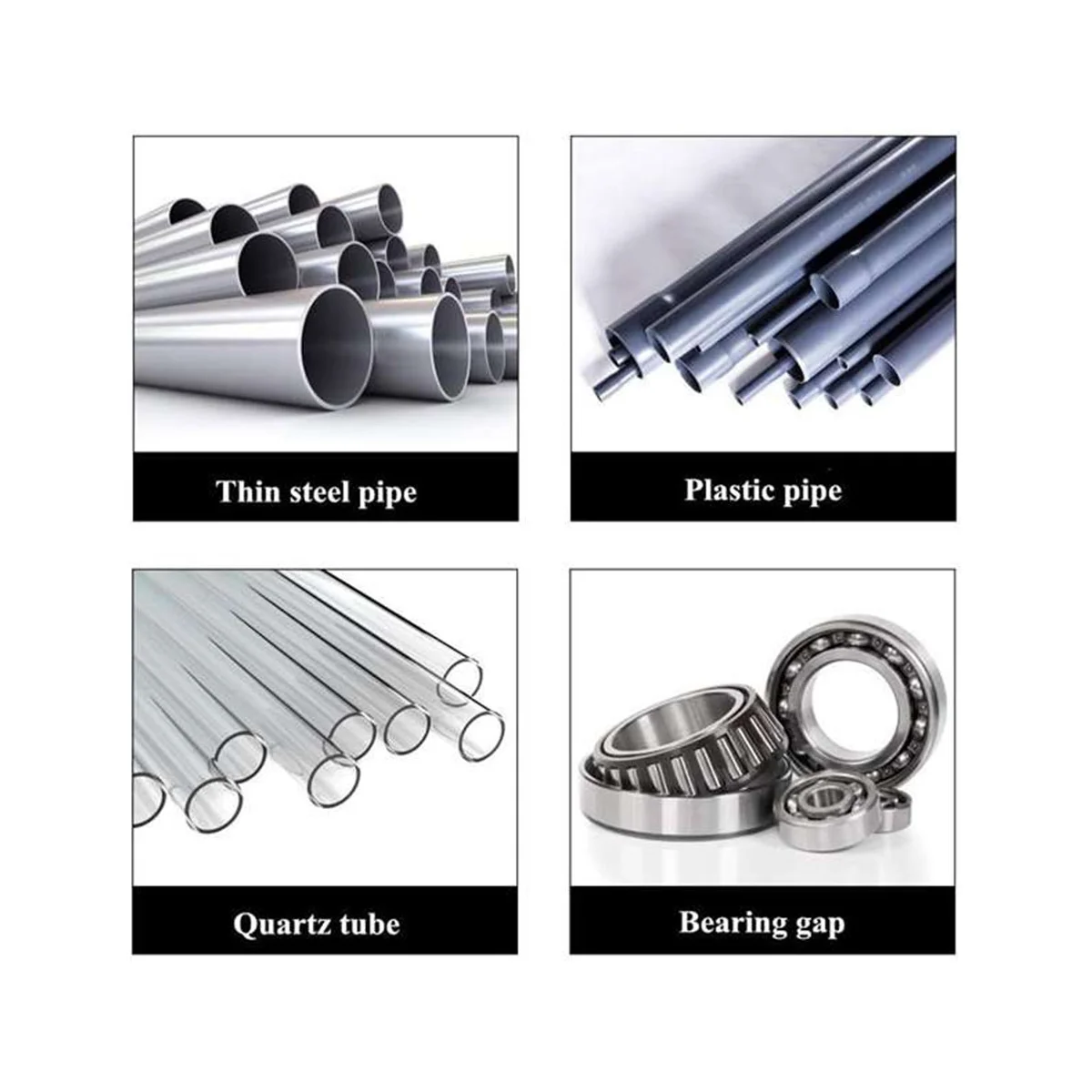 Thin steel pipe

Plastic pipe

Quartz tube

Bearing gap