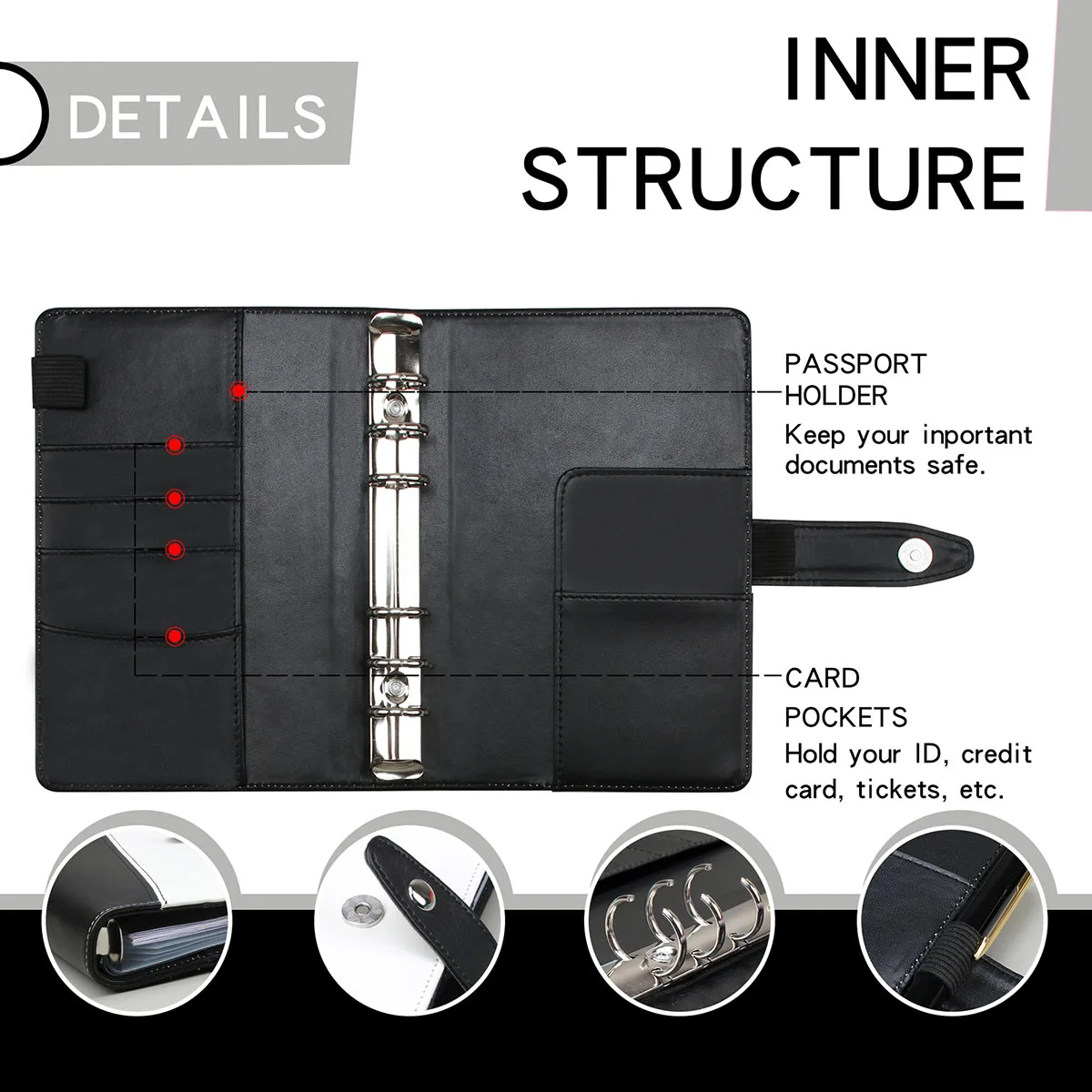 DETAILS

INNER STRUCTURE

PASSPORT HOLDER
Keep your inportant documents safe.

CARD POCKETS
Hold your ID, credit card, tickets, etc.