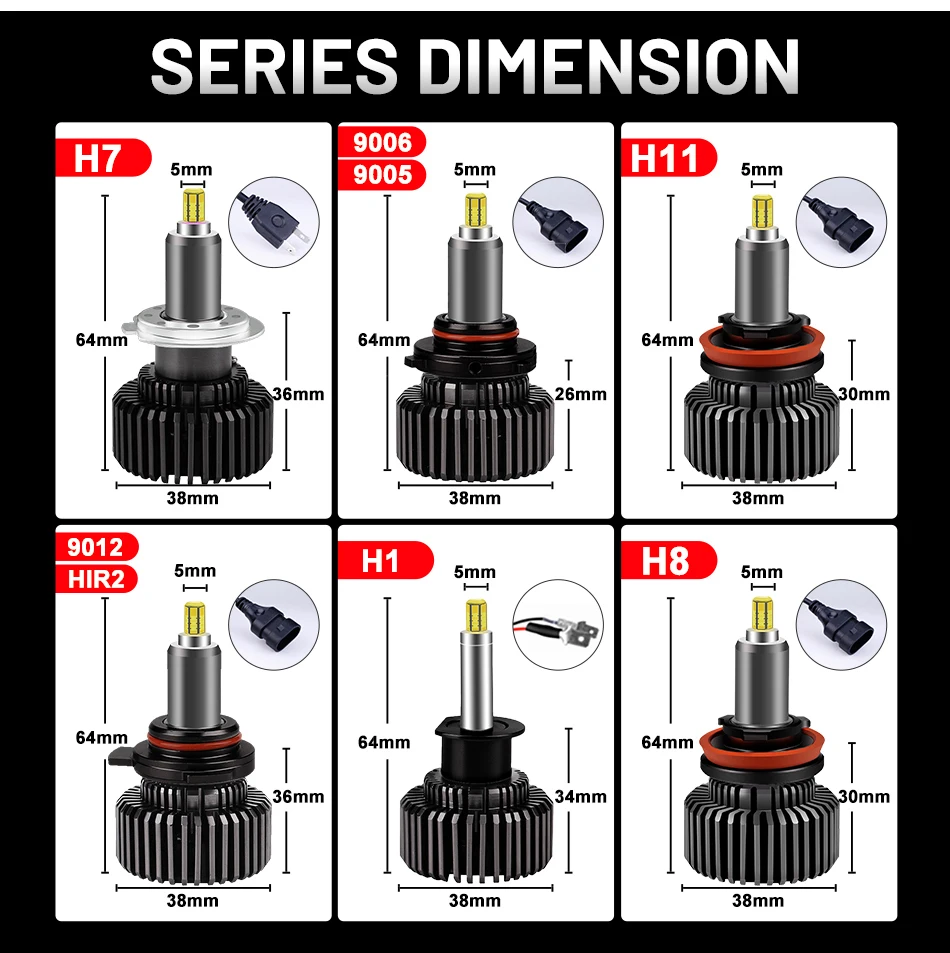 SERIES DIMENSION

H7
5mm
64mm
36mm
38mm

9006
9005
5mm
64mm
26mm
38mm

H11
5mm
64mm
30mm
38mm

9012
HIR2
5mm
64mm
36mm
38mm

H1
5mm
64mm
34mm
38mm

H8
5mm
64mm
30mm
38mm