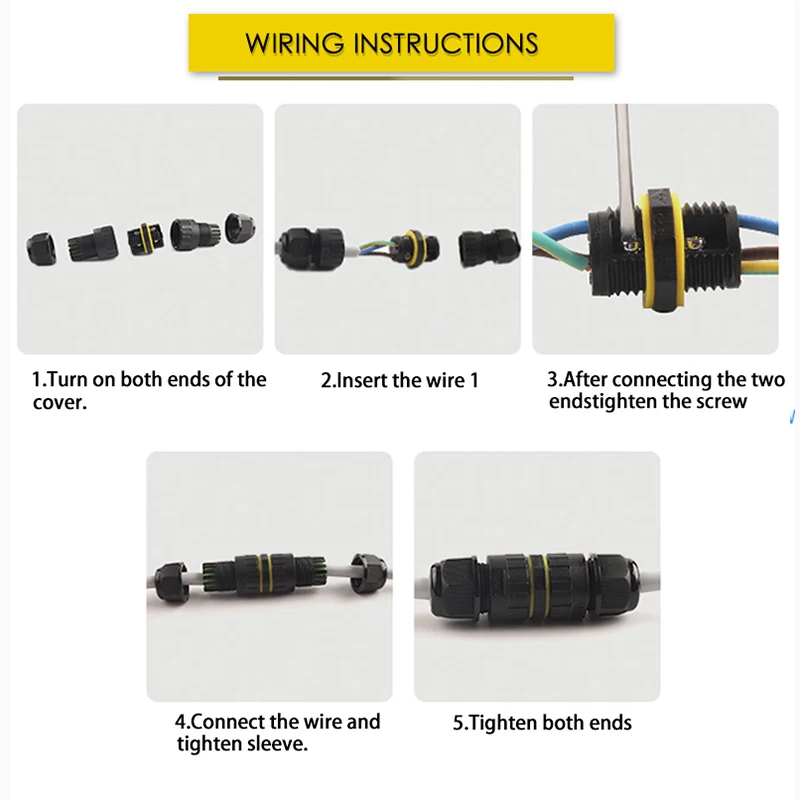 WIRING INSTRUCTIONS

1.Turn on both ends of the cover.

2.Insert the wire 1

3.After connecting the two endstighten the screw

4.Connect the wire and tighten sleeve.

5.Tighten both ends