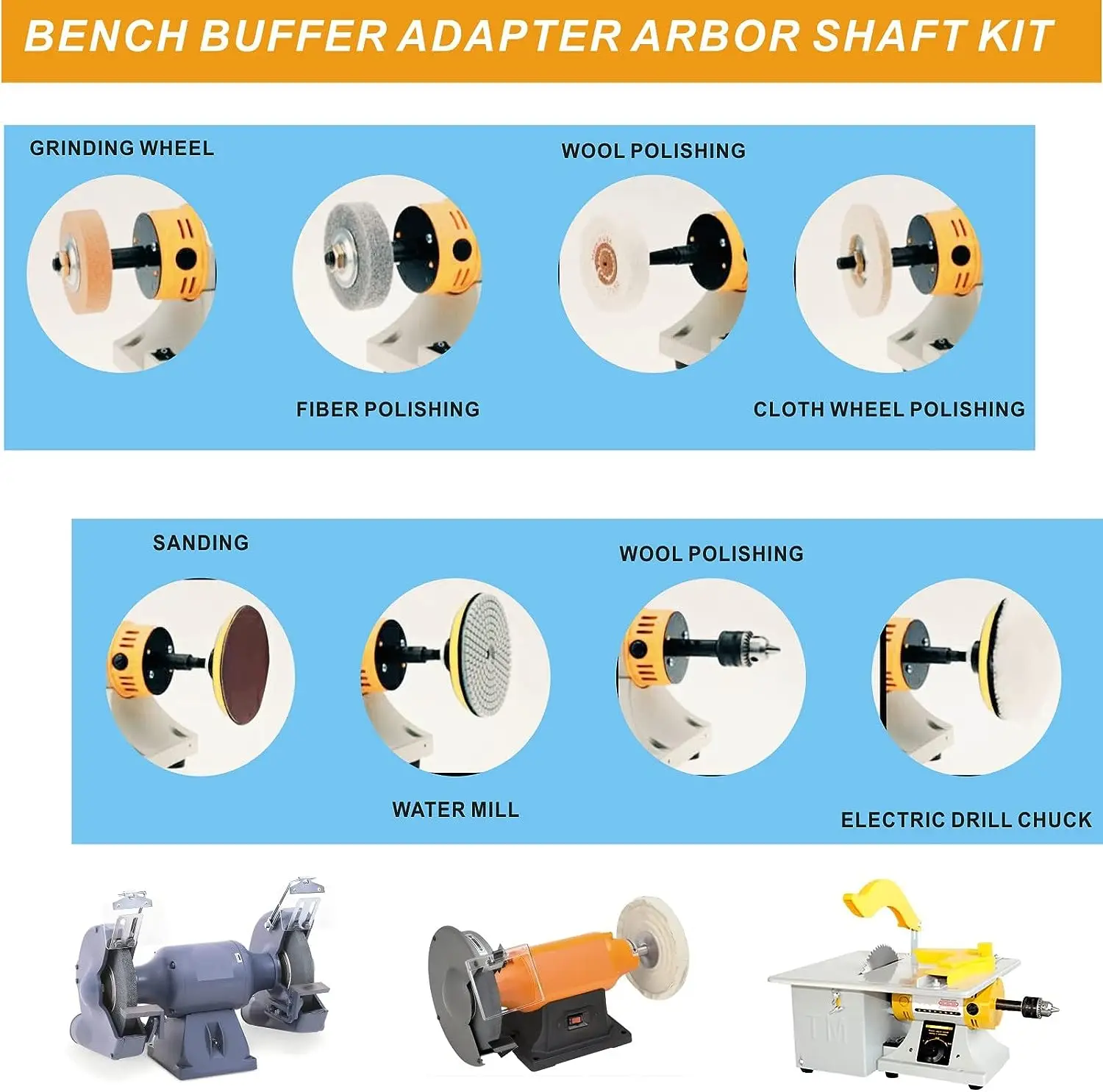 BENCH BUFFER ADAPTER ARBOR SHAFT KIT

GRINDING WHEEL

WOOL POLISHING

FIBER POLISHING

CLOTH WHEEL POLISHING

SANDING

WOOL POLISHING

WATER MILL

ELECTRIC DRILL CHUCK