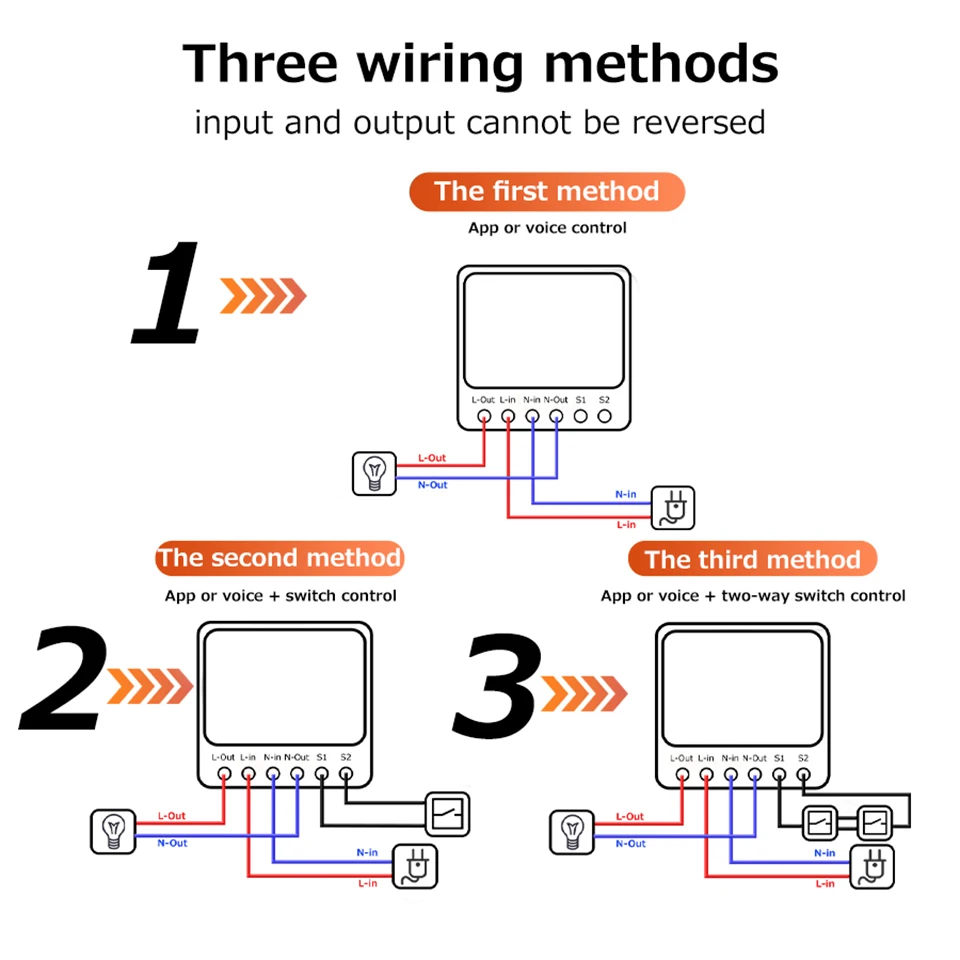 Three wiring methods
input and output cannot be reversed

The first method
App or voice control

1

L-Out L-in N-in N-Out S1 S2

L-Out
N-Out
N-in
L-in

The second method
App or voice + switch control

2

L-Out L-in N-in N-Out S1 S2

L-Out
N-Out
N-in
L-in

The third method
App or voice + two-way switch control

3

L-Out L-in N-in N-Out S1 S2

L-Out
N-Out
N-in
L-in