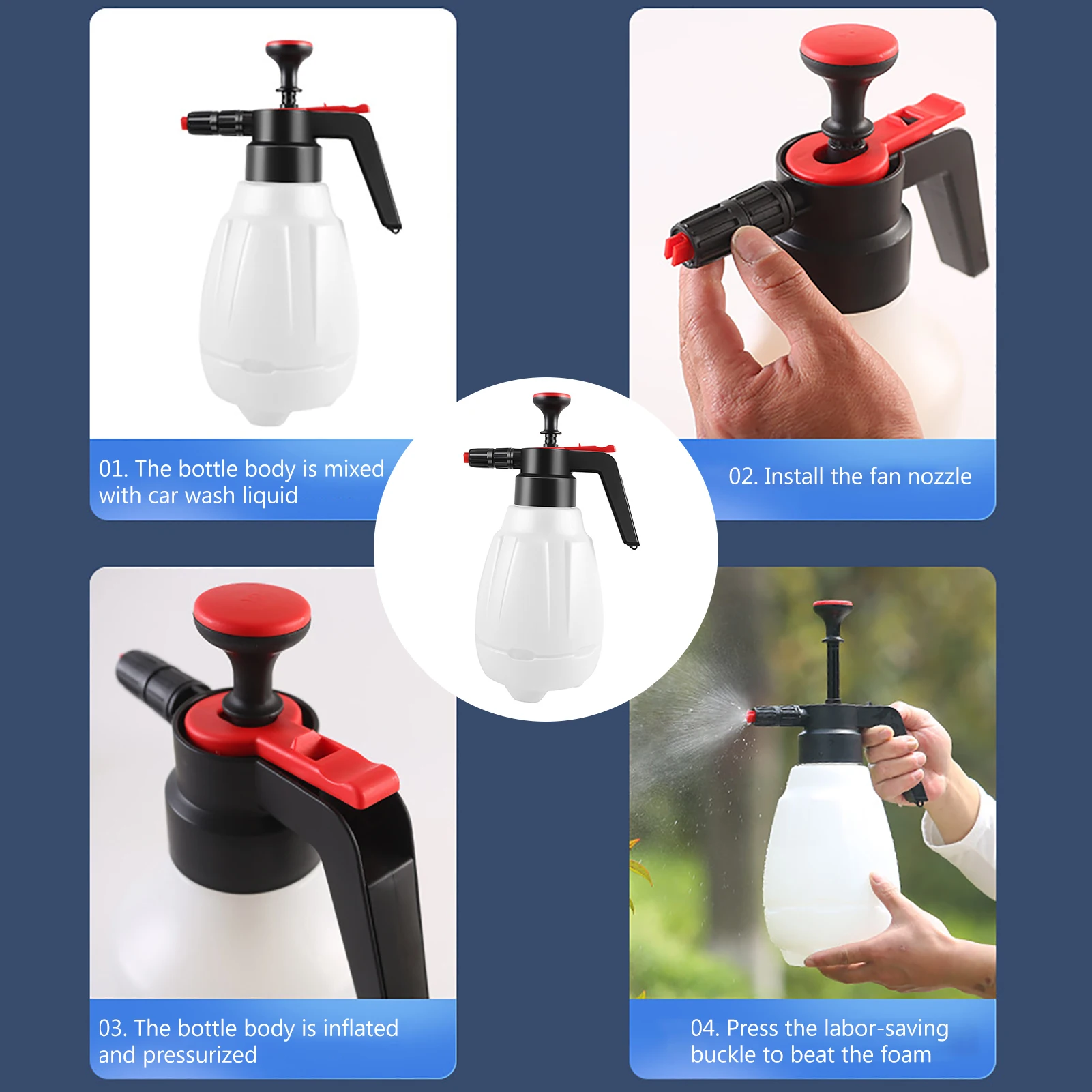 01. The bottle body is mixed with car wash liquid

02. Install the fan nozzle

03. The bottle body is inflated and pressurized

04. Press the labor-saving buckle to beat the foam