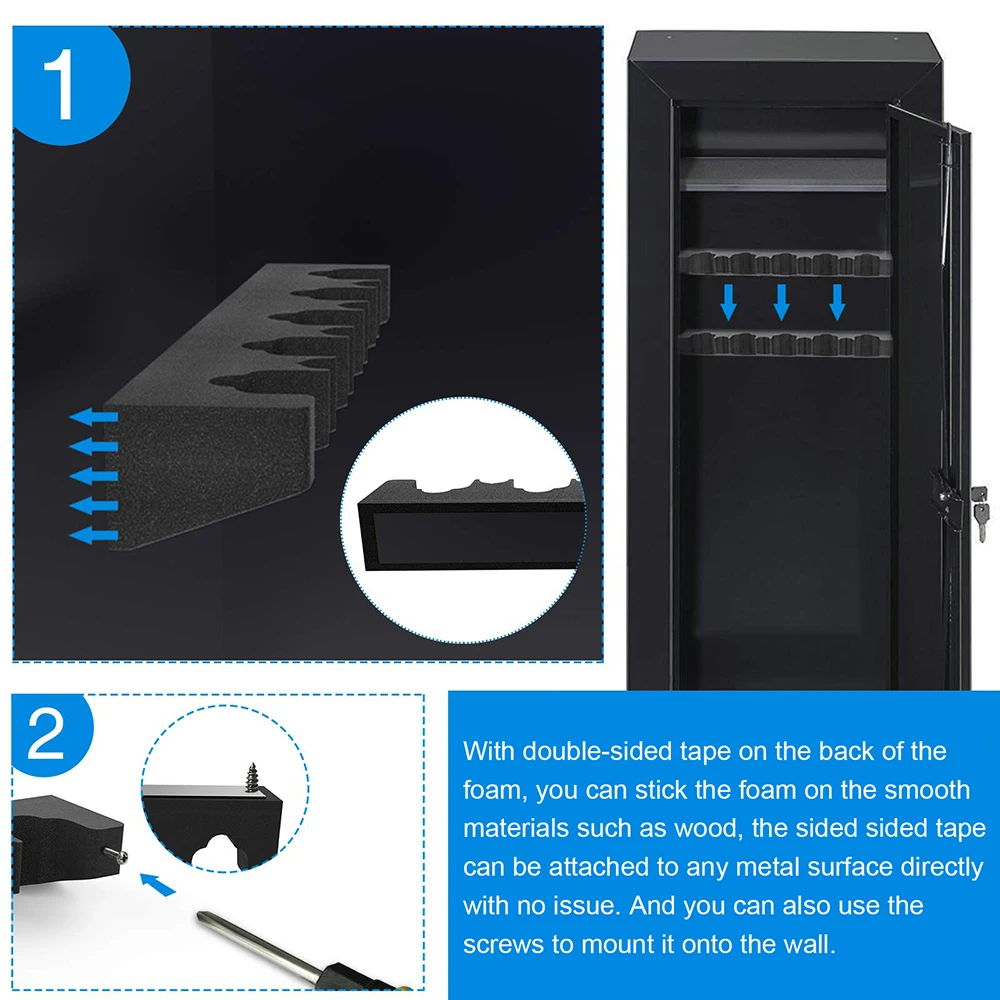 1

2

With double-sided tape on the back of the foam, you can stick the foam on the smooth materials such as wood, the sided sided tape can be attached to any metal surface directly with no issue. And you can also use the screws to mount it onto the wall.