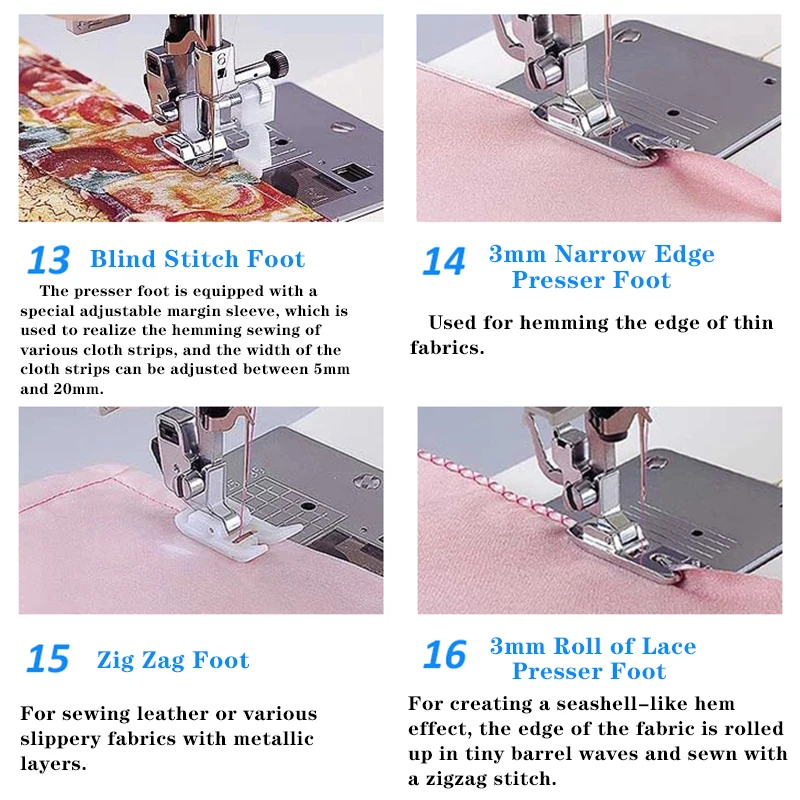 13 Blind Stitch Foot

The presser foot is equipped with a special adjustable margin sleeve, which is used to realize the hemming sewing of various cloth strips, and the width of the cloth strips can be adjusted between 5mm and 20mm.

14 3mm Narrow Edge Presser Foot

Used for hemming the edge of thin fabrics.

15 Zig Zag Foot

For sewing leather or various slippery fabrics with metallic layers.

16 3mm Roll of Lace Presser Foot

For creating a seashell-like hem effect, the edge of the fabric is rolled up in tiny barrel waves and sewn with a zigzag stitch.