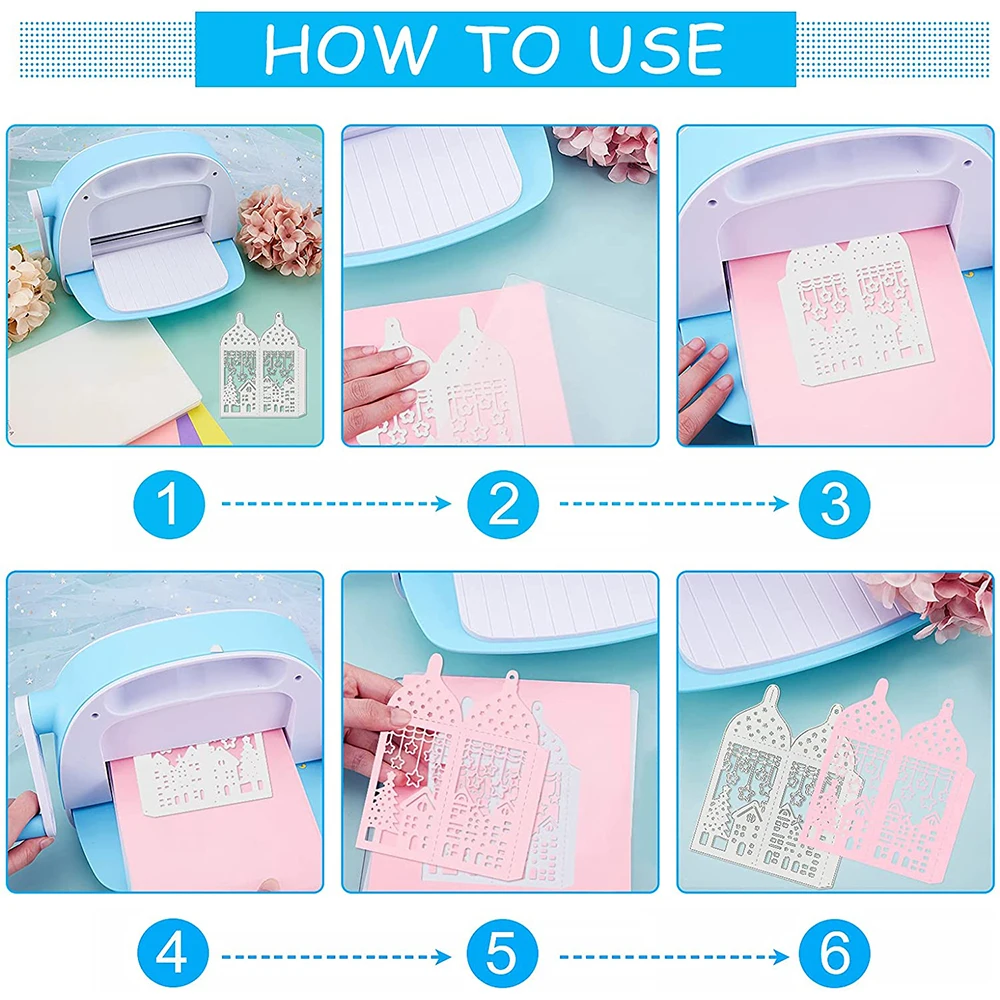 HOW TO USE

1

2

3

4

5

6