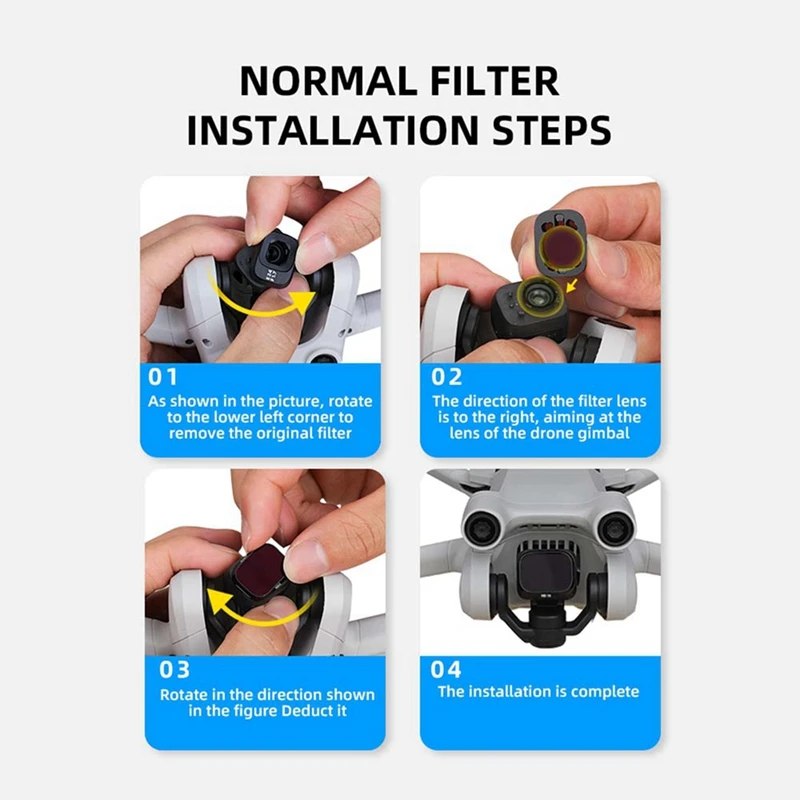 NORMAL FILTER INSTALLATION STEPS

01
As shown in the picture, rotate to the lower left corner to remove the original filter

02
The direction of the filter lens is to the right, aiming at the lens of the drone gimbal

03
Rotate in the direction shown in the figure Deduct it

04
The installation is complete