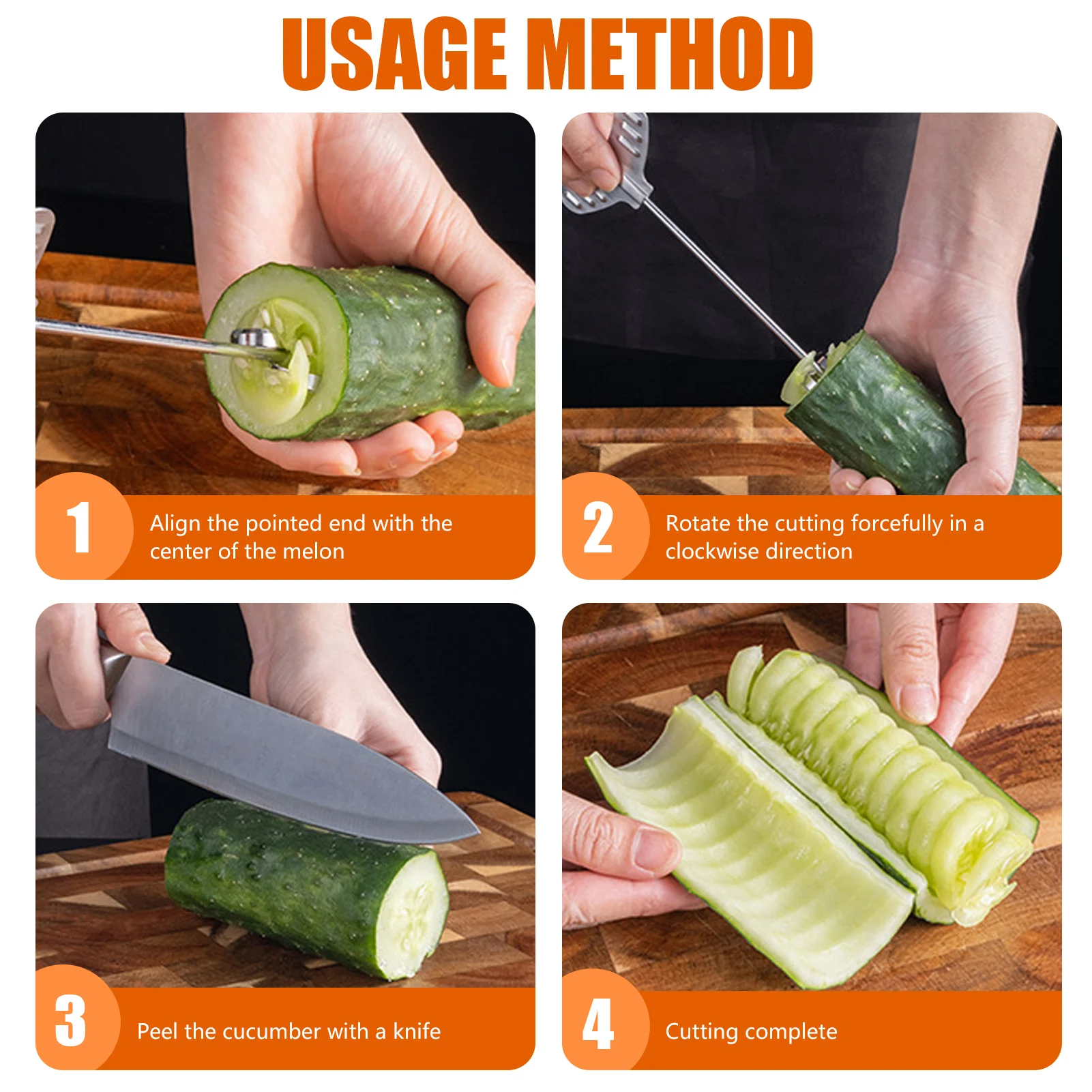 USAGE METHOD

1 Align the pointed end with the center of the melon

2 Rotate the cutting forcefully in a clockwise direction

3 Peel the cucumber with a knife

4 Cutting complete