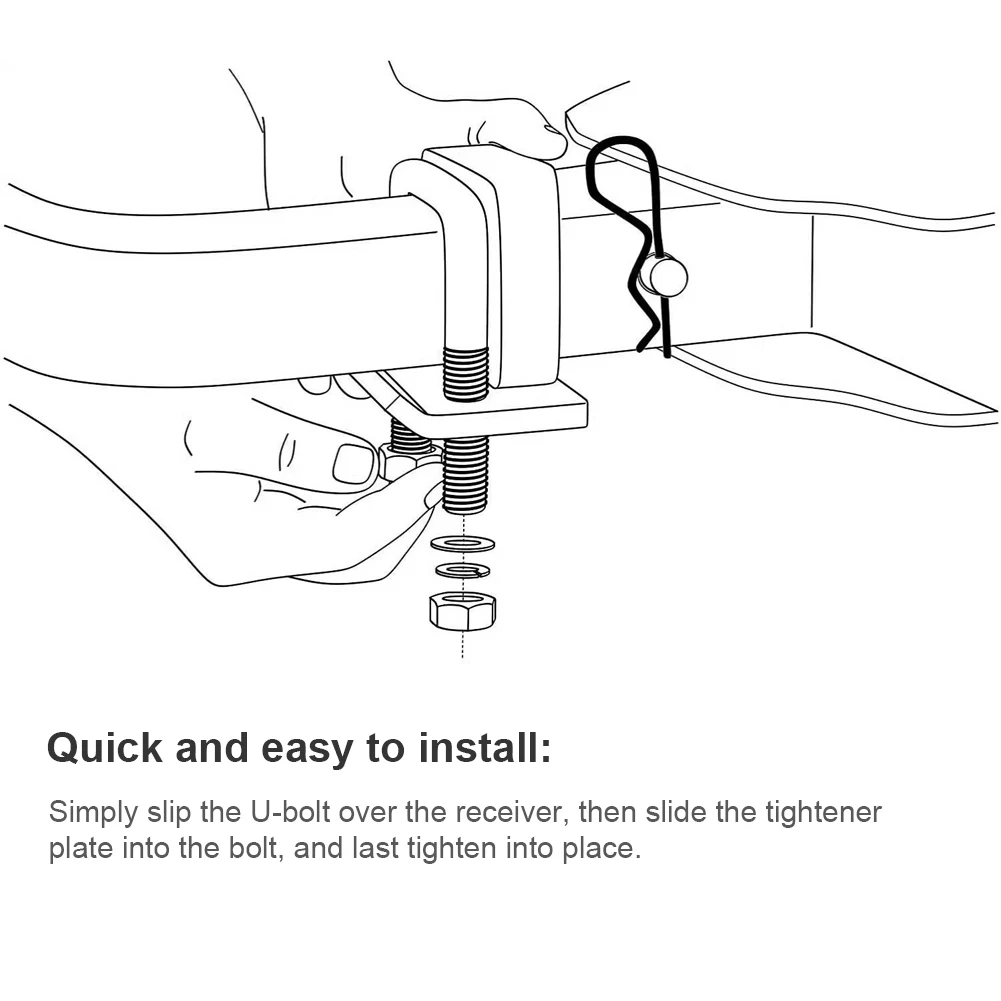 Quick and easy to install:

Simply slip the U-bolt over the receiver, then slide the tightener plate into the bolt, and last tighten into place.