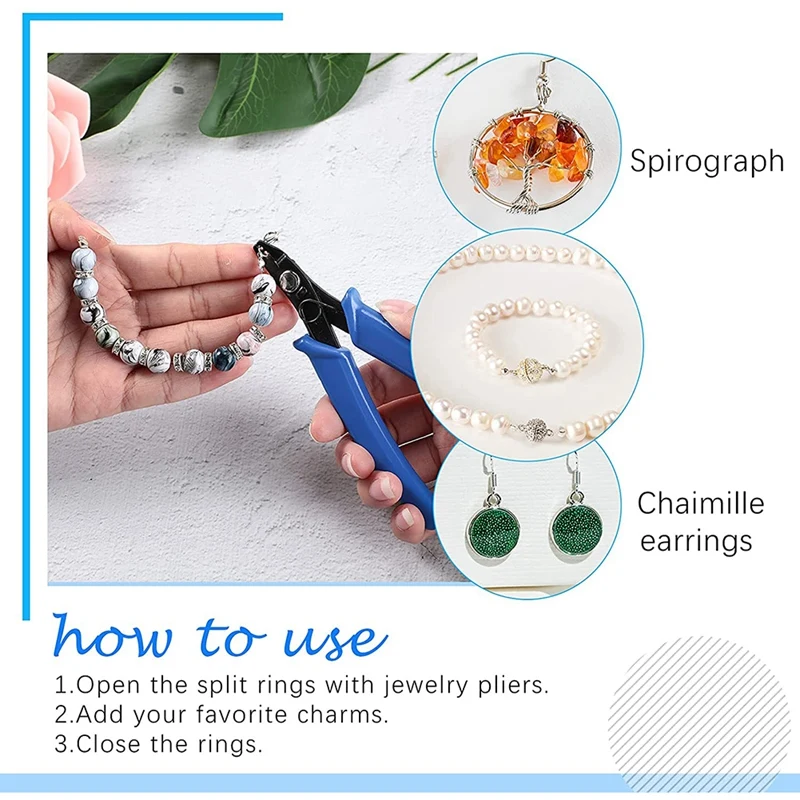 Spirograph

Chaimille earrings

how to use

1.Open the split rings with jewelry pliers.
2.Add your favorite charms.
3.Close the rings.