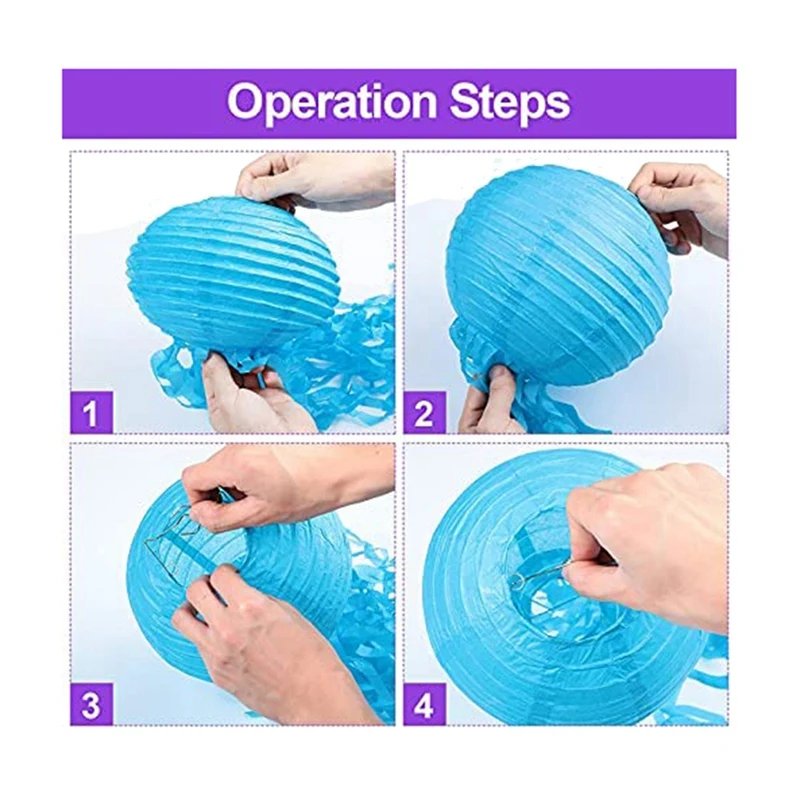 Operation Steps

1

2

3

4