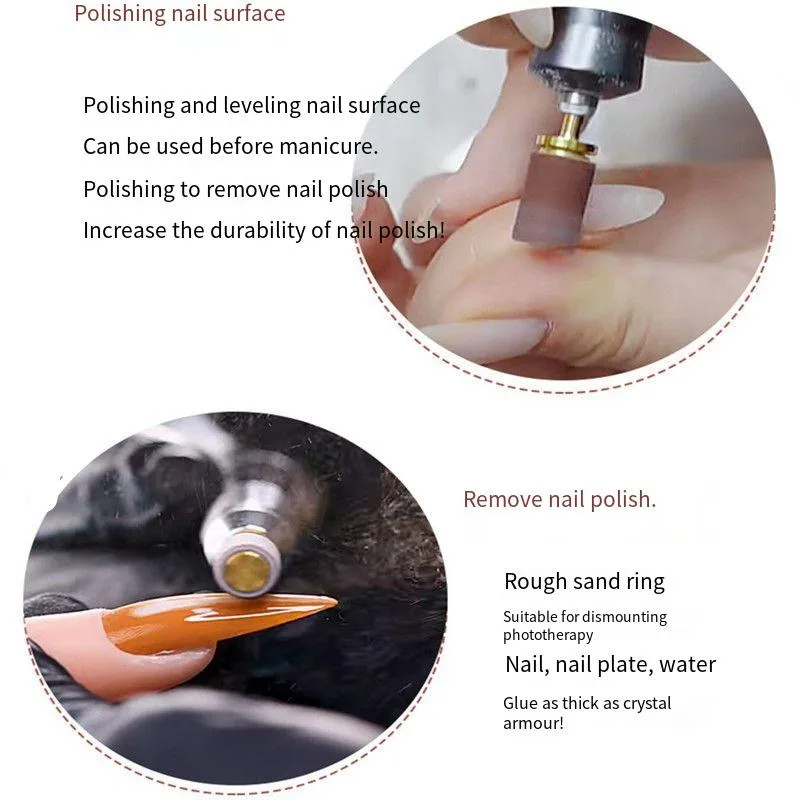 Polishing nail surface

Polishing and leveling nail surface

Can be used before manicure.

Polishing to remove nail polish

Increase the durability of nail polish!

Remove nail polish.

Rough sand ring

Suitable for dismounting phototherapy

Nail, nail plate, water

Glue as thick as crystal armour!