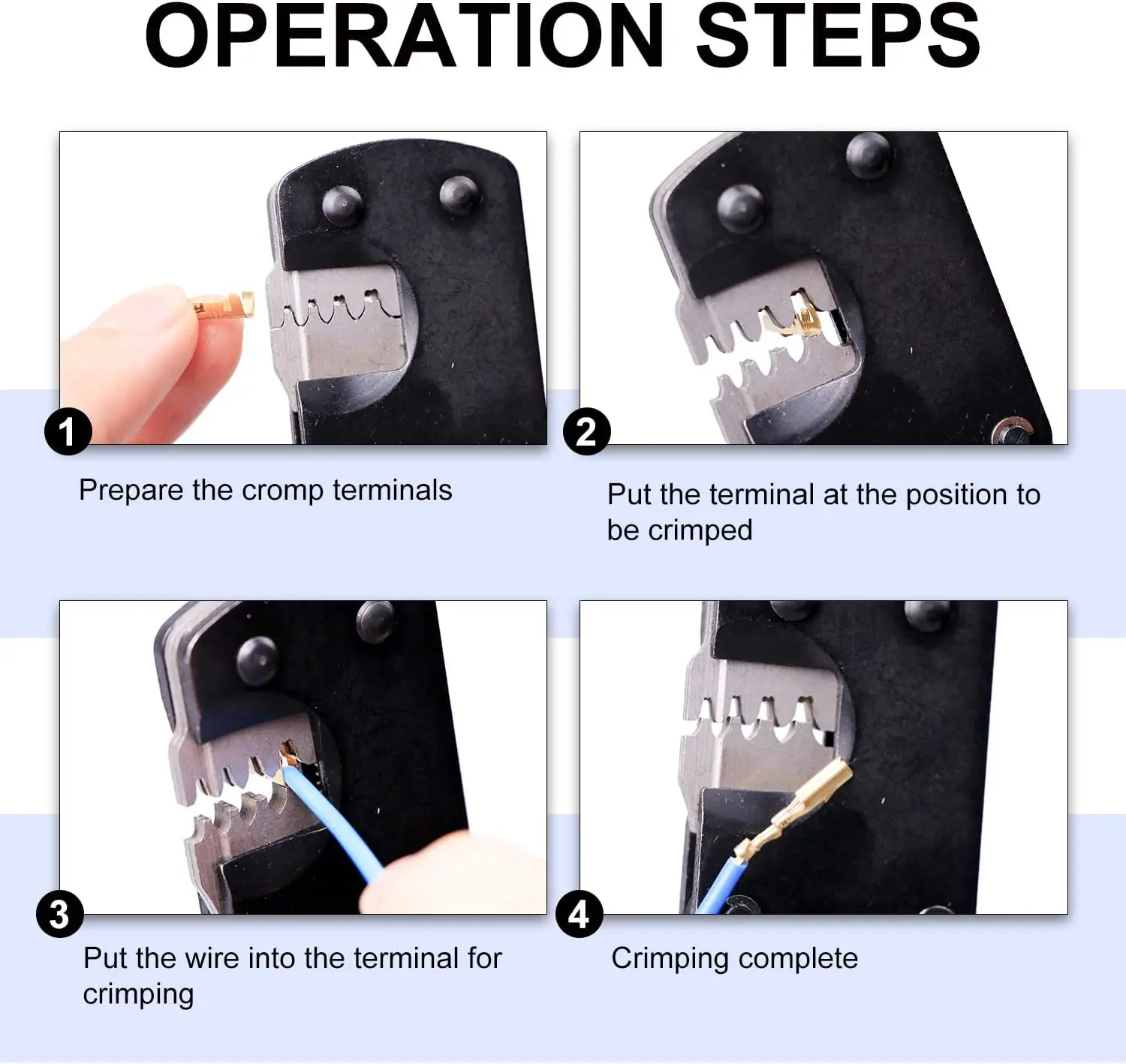 OPERATION STEPS

1

Prepare the cromp terminals

2

Put the terminal at the position to be crimped

3

Put the wire into the terminal for crimping

4

Crimping complete