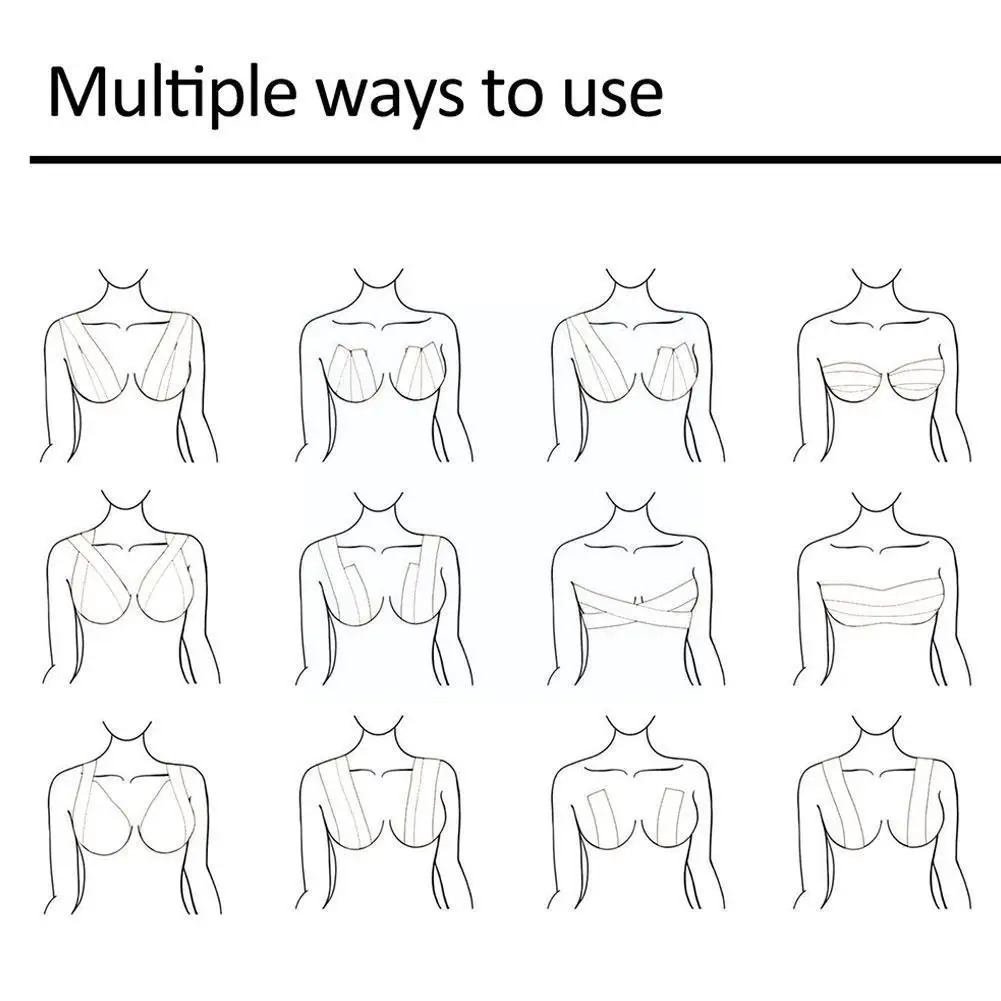 Multiple ways to use