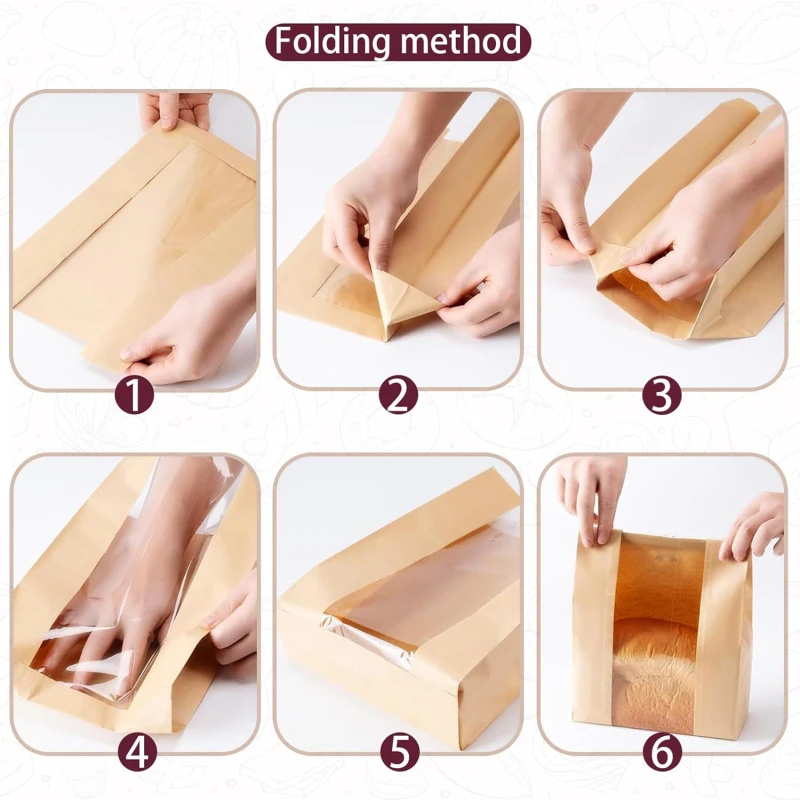 Folding method

1

2

3

4

5

6