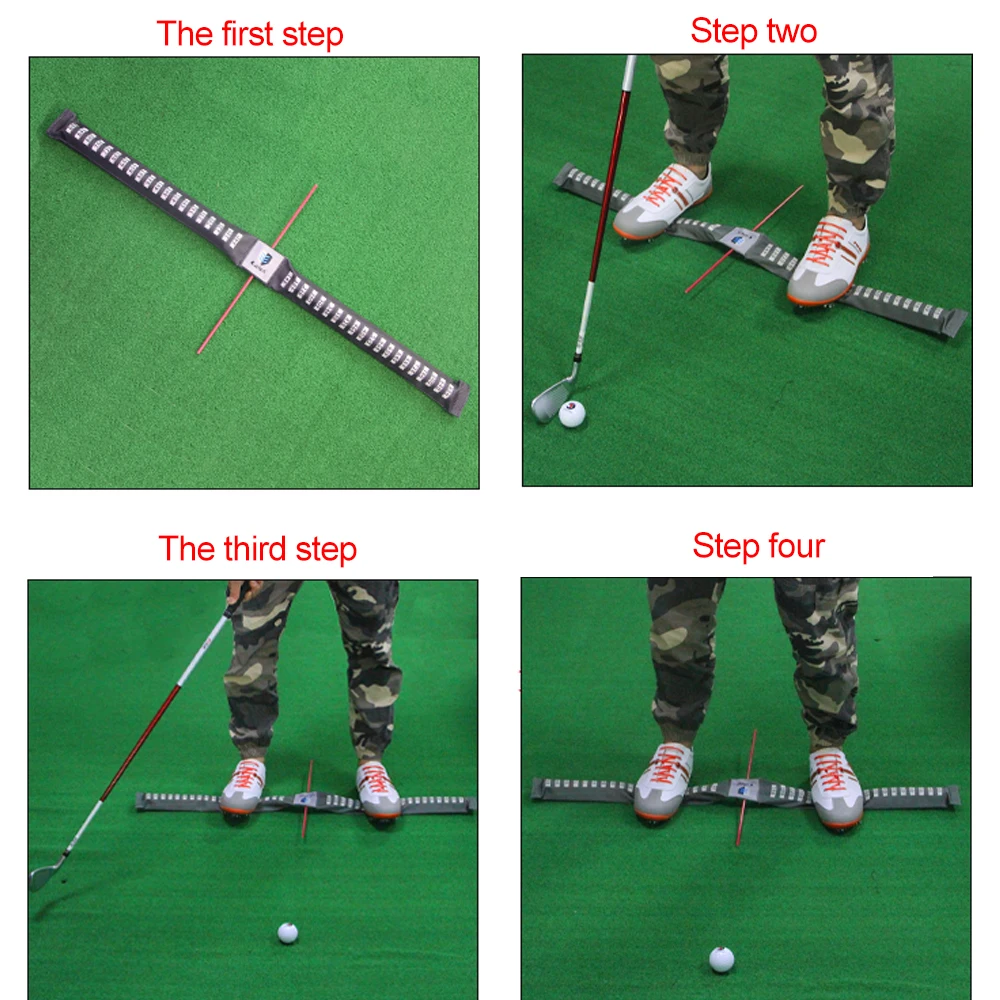 The first step

Step two

The third step

Step four