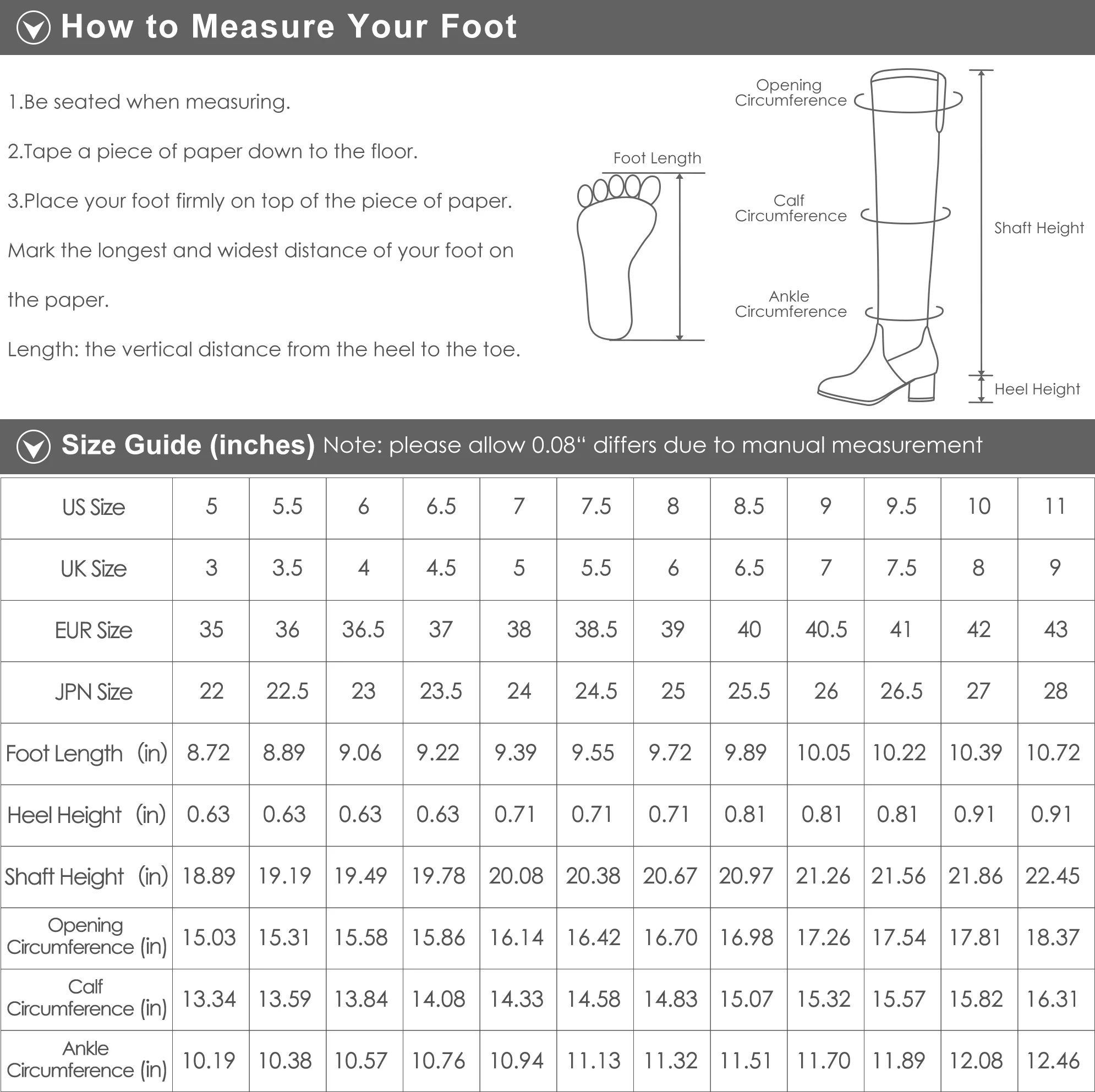 How to Measure Your Foot

1.Be seated when measuring.

2.Tape a piece of paper down to the floor.

3.Place your foot firmly on top of the piece of paper. Mark the longest and widest distance of your foot on the paper.

Length: the vertical distance from the heel to the toe.

Foot Length

Opening Circumference

Calf Circumference

Ankle Circumference

Shaft Height

Heel Height

Size Guide (inches) Note: please allow 0.08“ differs due to manual measurement

| US Size | 5 | 5.5 | 6 | 6.5 | 7 | 7.5 | 8 | 8.5 | 9 | 9.5 | 10 | 11 |
|---|---|---|---|---|---|---|---|---|---|---|---|---|
| UK Size | 3 | 3.5 | 4 | 4.5 | 5 | 5.5 | 6 | 6.5 | 7 | 7.5 | 8 | 9 |
| EUR Size | 35 | 36 | 36.5 | 37 | 38 | 38.5 | 39 | 40 | 40.5 | 41 | 42 | 43 |
| JPN Size | 22 | 22.5 | 23 | 23.5 | 24 | 24.5 | 25 | 25.5 | 26 | 26.5 | 27 | 28 |
| Foot Length (in) | 8.72 | 8.89 | 9.06 | 9.22 | 9.39 | 9.55 | 9.72 | 9.89 | 10.05 | 10.22 | 10.39 | 10.72 |
| Heel Height (in) | 0.63 | 0.63 | 0.63 | 0.63 | 0.71 | 0.71 | 0.71 | 0.81 | 0.81 | 0.81 | 0.91 | 0.91 |
| Shaft Height (in) | 18.89 | 19.19 | 19.49 | 19.78 | 20.08 | 20.38 | 20.67 | 20.97 | 21.26 | 21.56 | 21.86 | 22.45 |
| Opening Circumference (in) | 15.03 | 15.31 | 15.58 | 15.86 | 16.14 | 16.42 | 16.70 | 16.98 | 17.26 | 17.54 | 17.81 | 18.37 |
| Calf Circumference (in) | 13.34 | 13.59 | 13.84 | 14.08 | 14.33 | 14.58 | 14.83 | 15.07 | 15.32 | 15.57 | 15.82 | 16.31 |
| Ankle Circumference (in) | 10.19 | 10.38 | 10.57 | 10.76 | 10.94 | 11.13 | 11.32 | 11.51 | 11.70 | 11.89 | 12.08 | 12.46 |