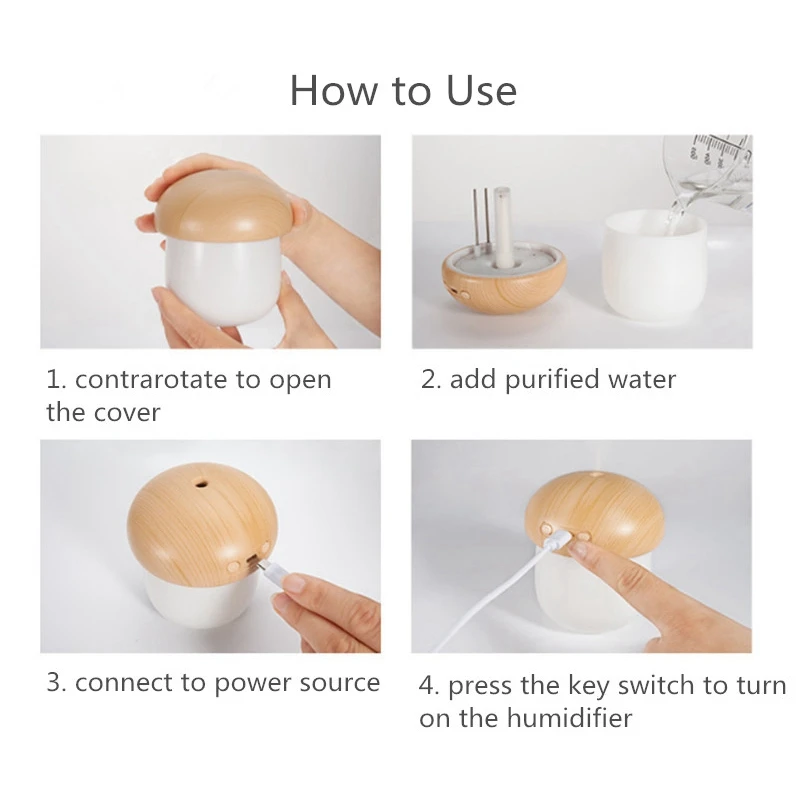 How to Use

1. contrarotate to open the cover

2. add purified water

3. connect to power source

4. press the key switch to turn on the humidifier