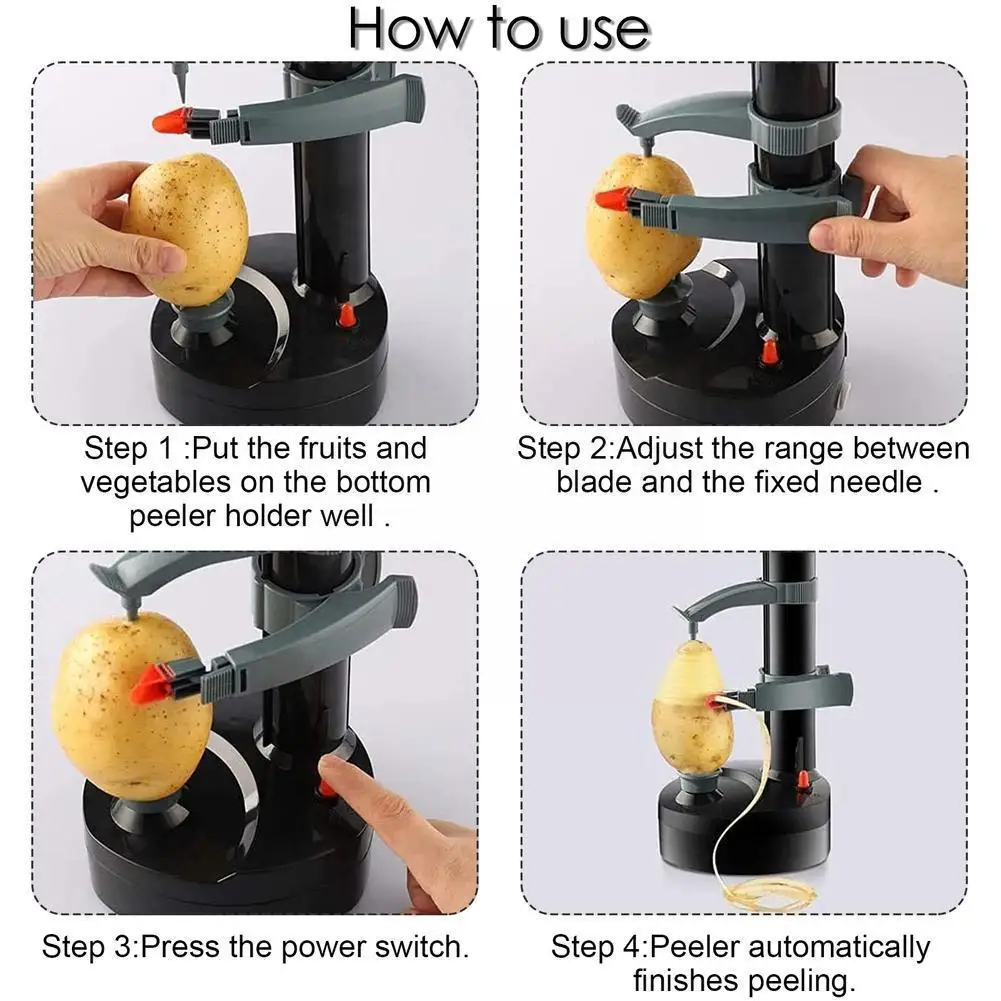 How to use

Step 1 :Put the fruits and vegetables on the bottom peeler holder well .

Step 2:Adjust the range between blade and the fixed needle .

Step 3:Press the power switch.

Step 4:Peeler automatically finishes peeling.