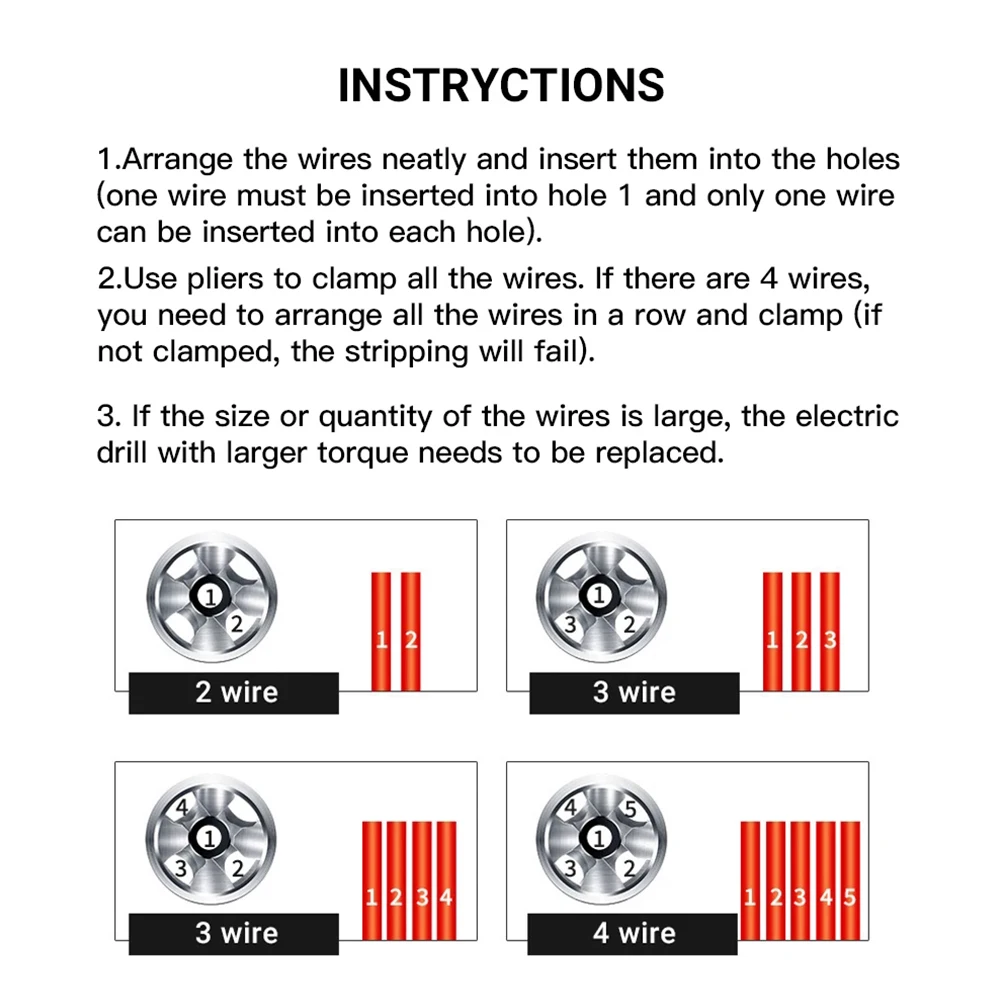 INSTRYCTIONS

1.Arrange the wires neatly and insert them into the holes (one wire must be inserted into hole 1 and only one wire can be inserted into each hole).

2.Use pliers to clamp all the wires. If there are 4 wires, you need to arrange all the wires in a row and clamp (if not clamped, the stripping will fail).

3. If the size or quantity of the wires is large, the electric drill with larger torque needs to be replaced.

1 2
1 2
2 wire

1 3 2
1 2 3
3 wire

4 1 3 2
1 2 3 4
3 wire

4 5 1 3 2
1 2 3 4 5
4 wire