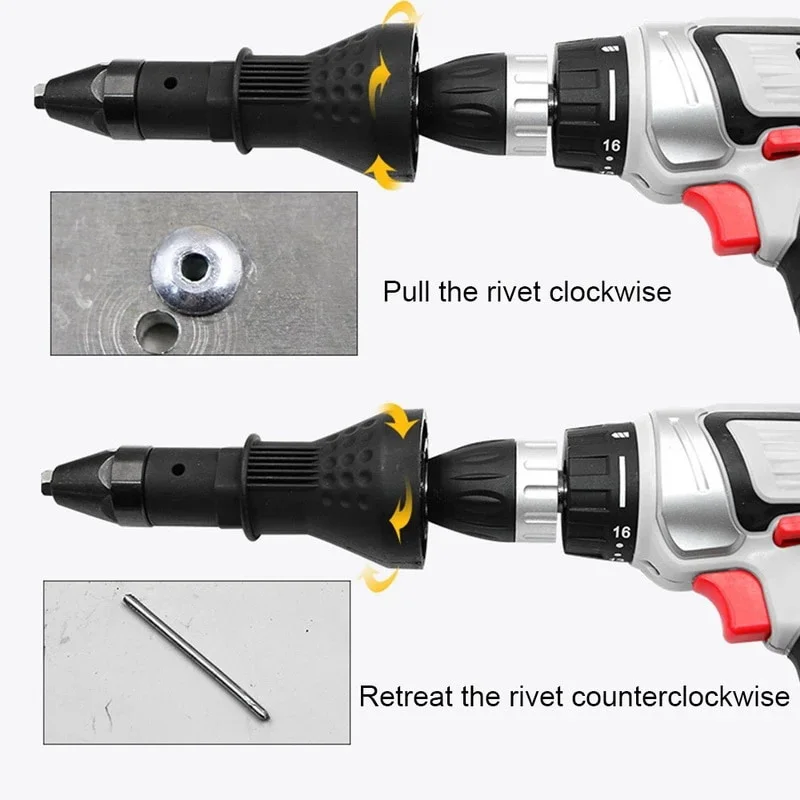 16

Pull the rivet clockwise

16

Retreat the rivet counterclockwise