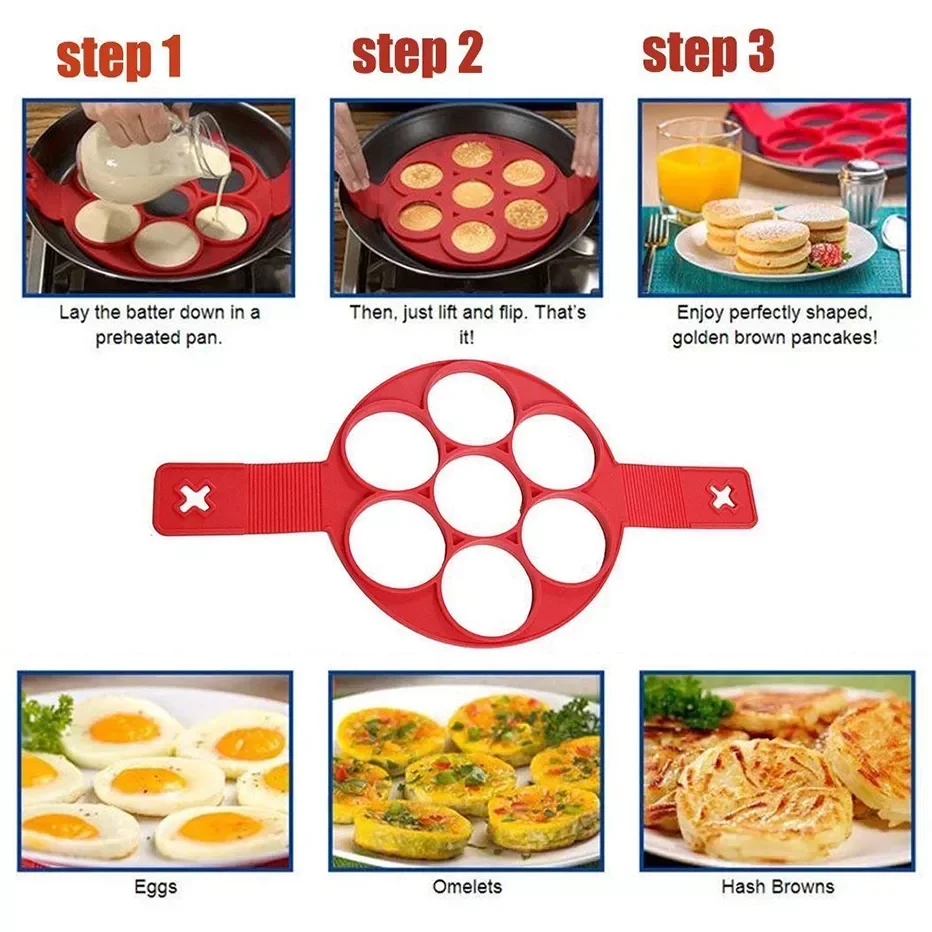 step 1

Lay the batter down in a preheated pan.

step 2

Then, just lift and flip. That's it!

step 3

Enjoy perfectly shaped, golden brown pancakes!

Eggs

Omelets

Hash Browns