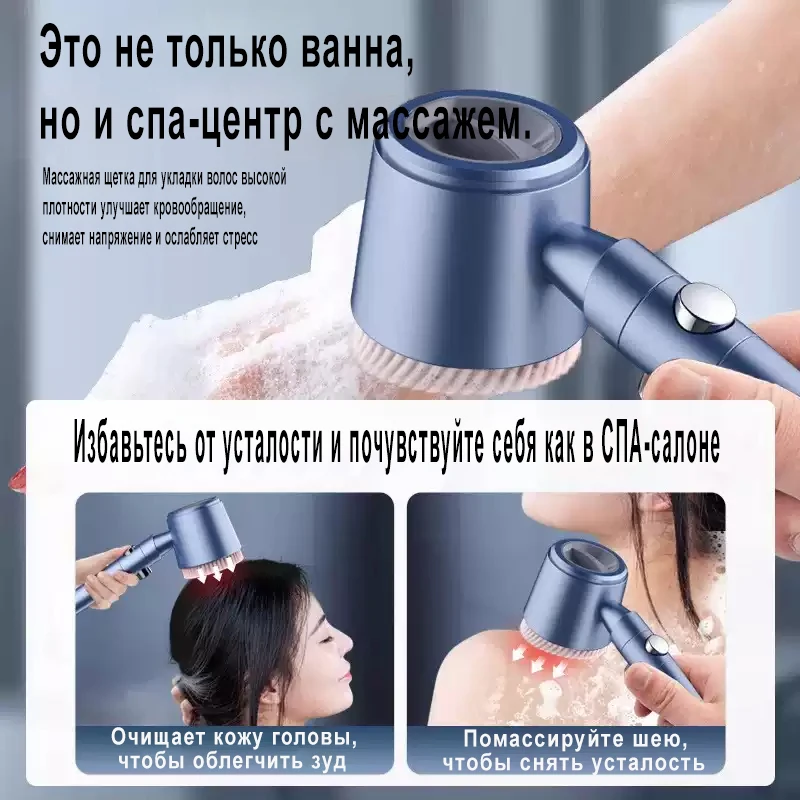 Это не только ванна, но и спа-центр с массажем.

Массажная щетка для укладки волос высокой плотности улучшает кровообращение, снимает напряжение и ослабляет стресс

Избавьтесь от усталости и почувствуйте себя как в СПА-салоне

Очищает кожу головы, чтобы облегчить зуд

Помассируйте шею, чтобы снять усталость