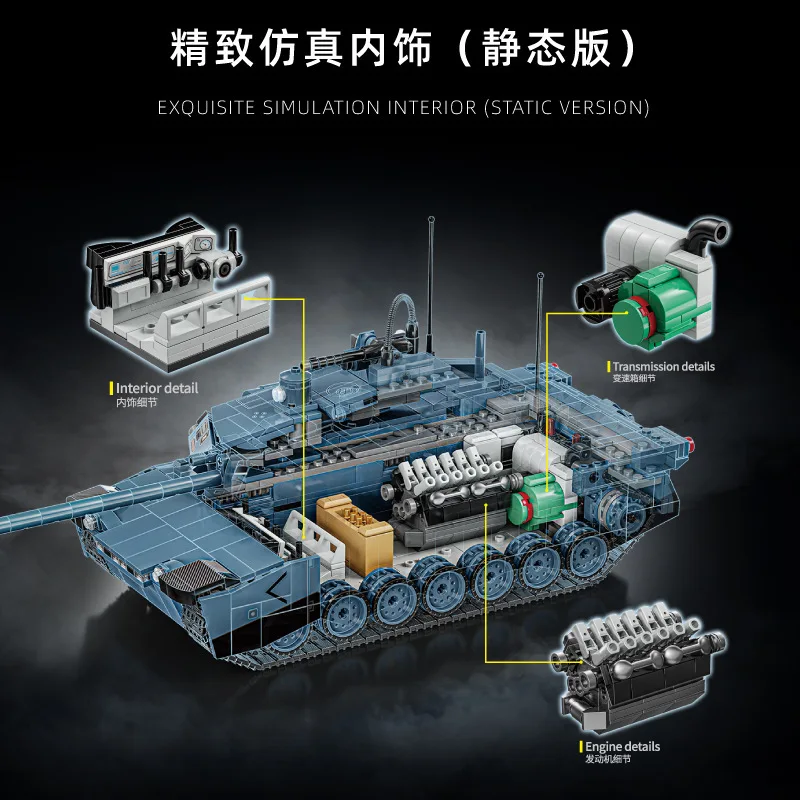 精致仿真内饰（静态版）

EXQUISITE SIMULATION INTERIOR (STATIC VERSION)

Interior detail
内饰细节

Transmission details
变速箱细节

Engine details
发动机细节