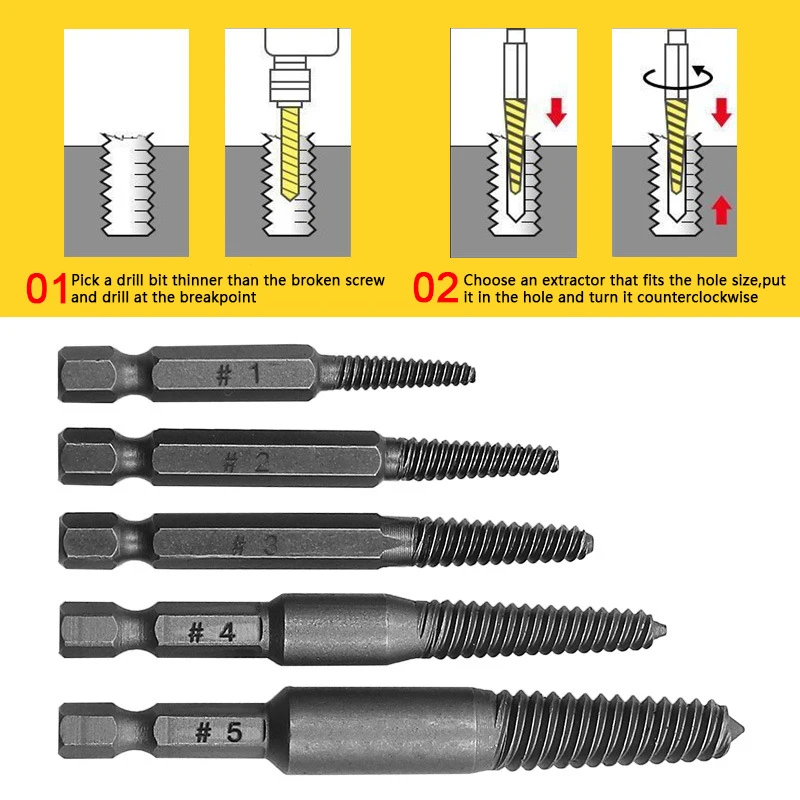 01 Pick a drill bit thinner than the broken screw and drill at the breakpoint

02 Choose an extractor that fits the hole size,put it in the hole and turn it counterclockwise

# 1

# 2

# 3

# 4

# 5