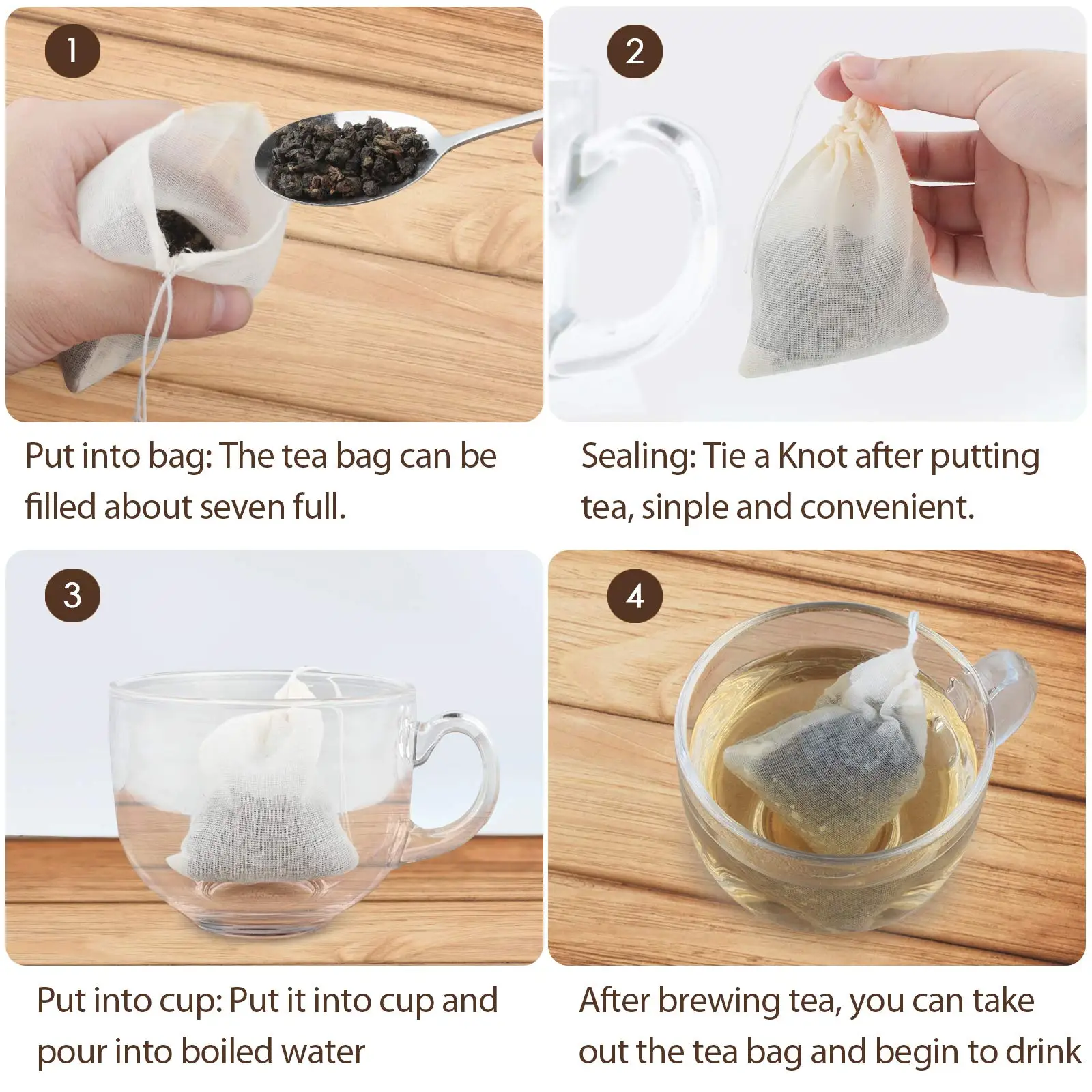 1

Put into bag: The tea bag can be filled about seven full.

2

Sealing: Tie a Knot after putting tea, sinple and convenient.

3

Put into cup: Put it into cup and pour into boiled water

4

After brewing tea, you can take out the tea bag and begin to drink