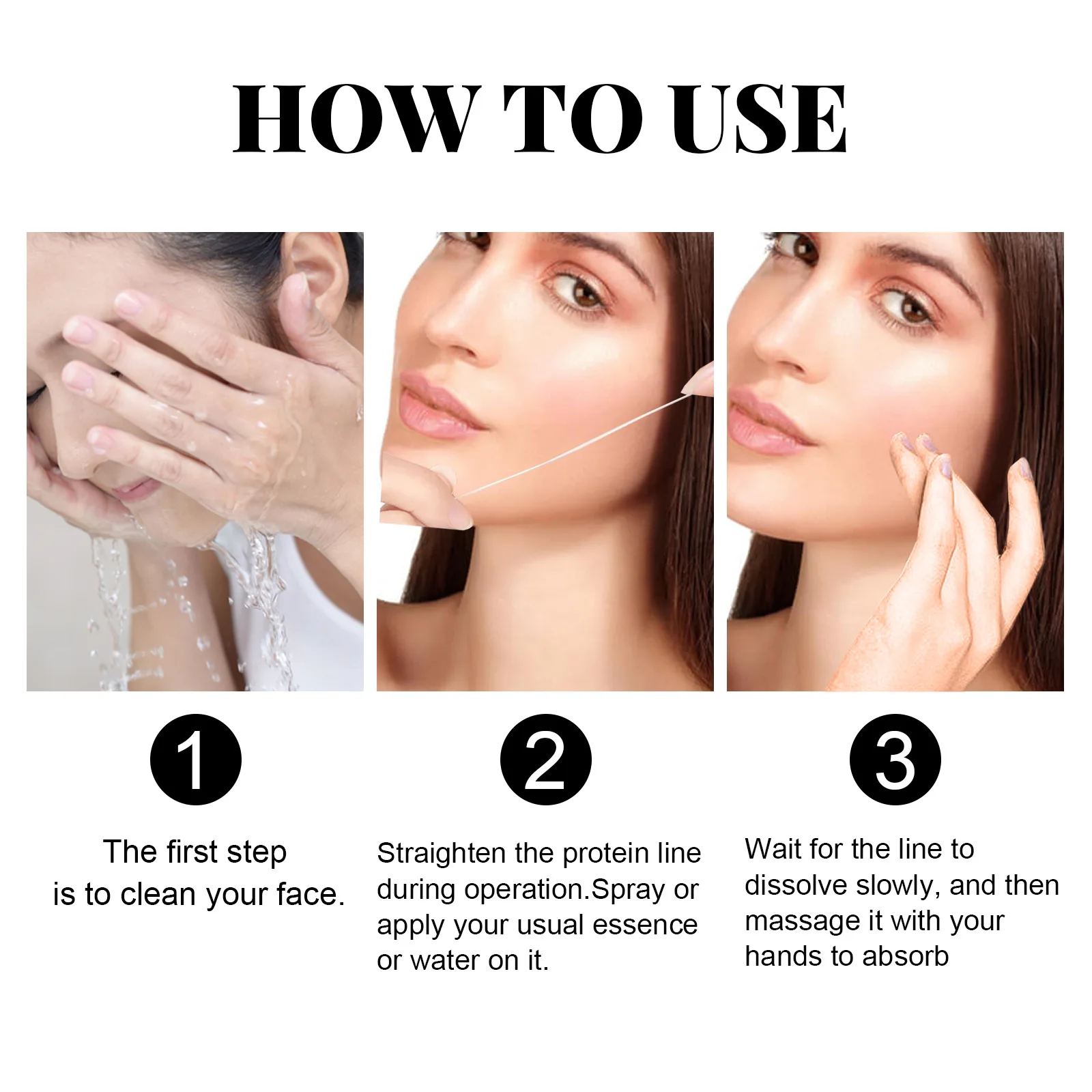 HOW TO USE

1

The first step is to clean your face.

2

Straighten the protein line during operation.Spray or apply your usual essence or water on it.

3

Wait for the line to dissolve slowly, and then massage it with your hands to absorb