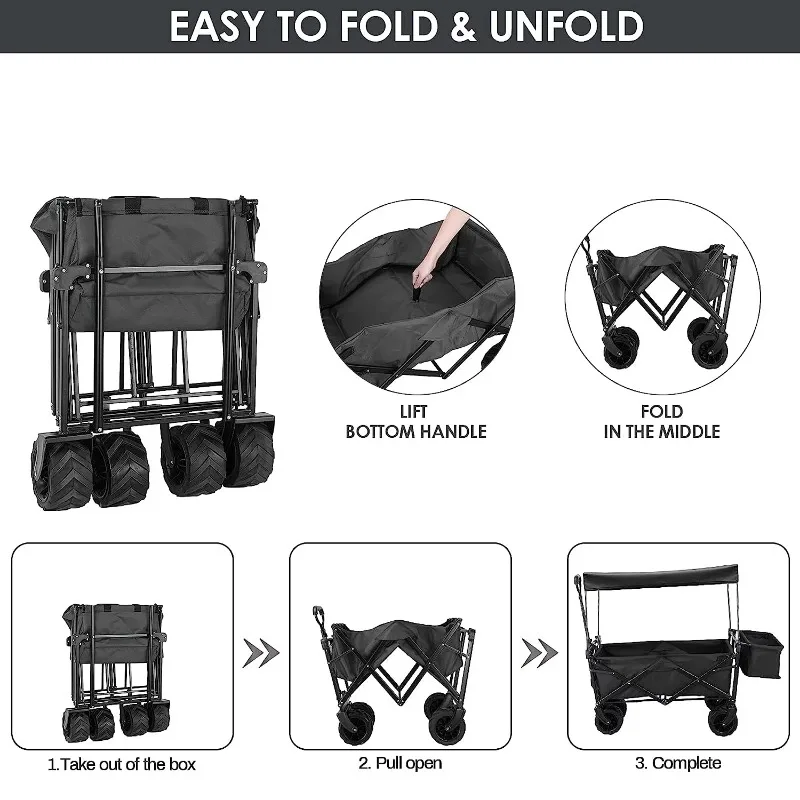 EASY TO FOLD & UNFOLD

LIFT
BOTTOM HANDLE

FOLD
IN THE MIDDLE

1.Take out of the box

2. Pull open

3. Complete