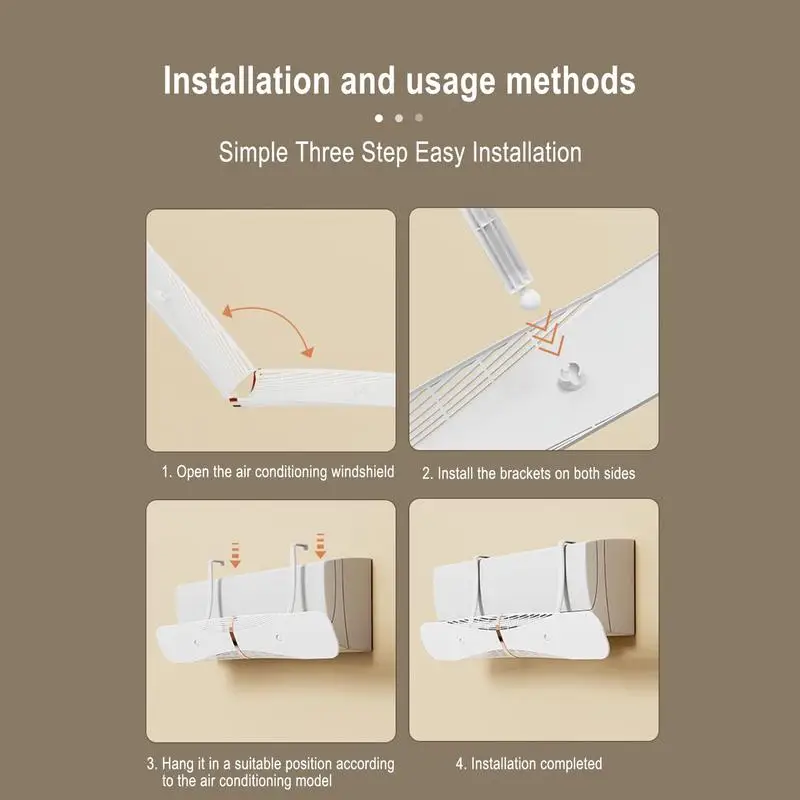 Installation and usage methods

Simple Three Step Easy Installation

1. Open the air conditioning windshield

2. Install the brackets on both sides

3. Hang it in a suitable position according to the air conditioning model

4. Installation completed