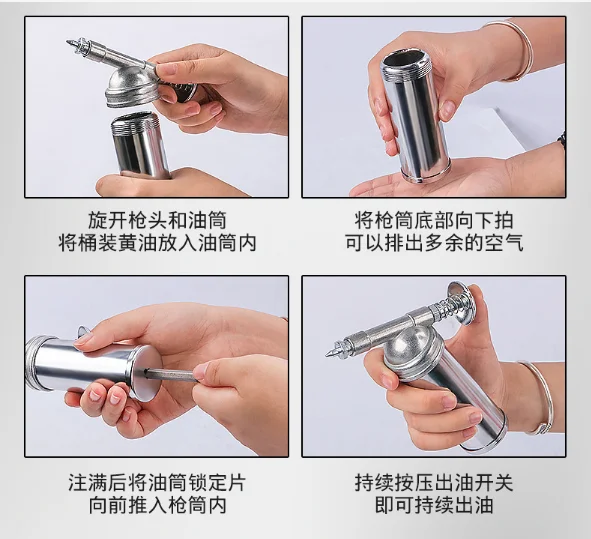 旋开枪头和油筒
将桶装黄油放入油筒内

将枪筒底部向下拍
可以排出多余的空气

注满后将油筒锁定片
向前推入枪筒内

持续按压出油开关
即可持续出油