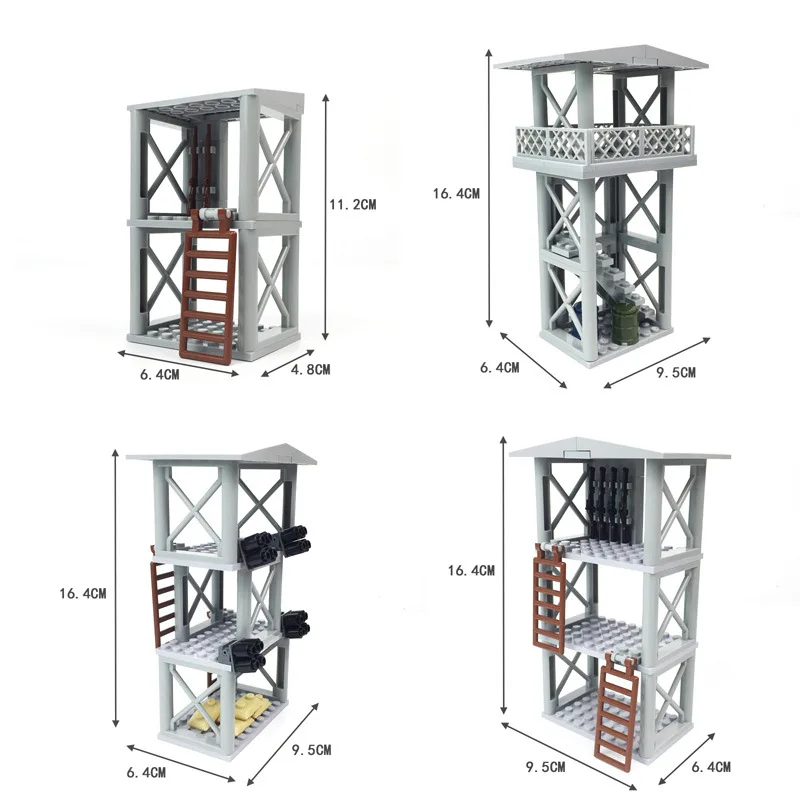 11.2CM

6.4CM

4.8CM

16.4CM

6.4CM

9.5CM

16.4CM

6.4CM

9.5CM

16.4CM

9.5CM

6.4CM