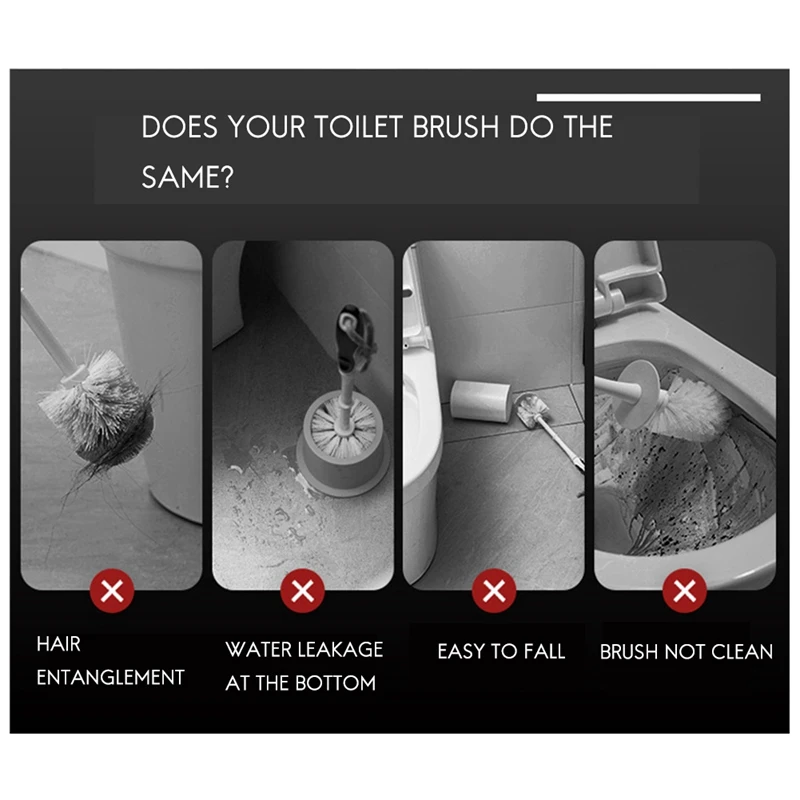 DOES YOUR TOILET BRUSH DO THE SAME?

HAIR ENTANGLEMENT

WATER LEAKAGE AT THE BOTTOM

EASY TO FALL

BRUSH NOT CLEAN