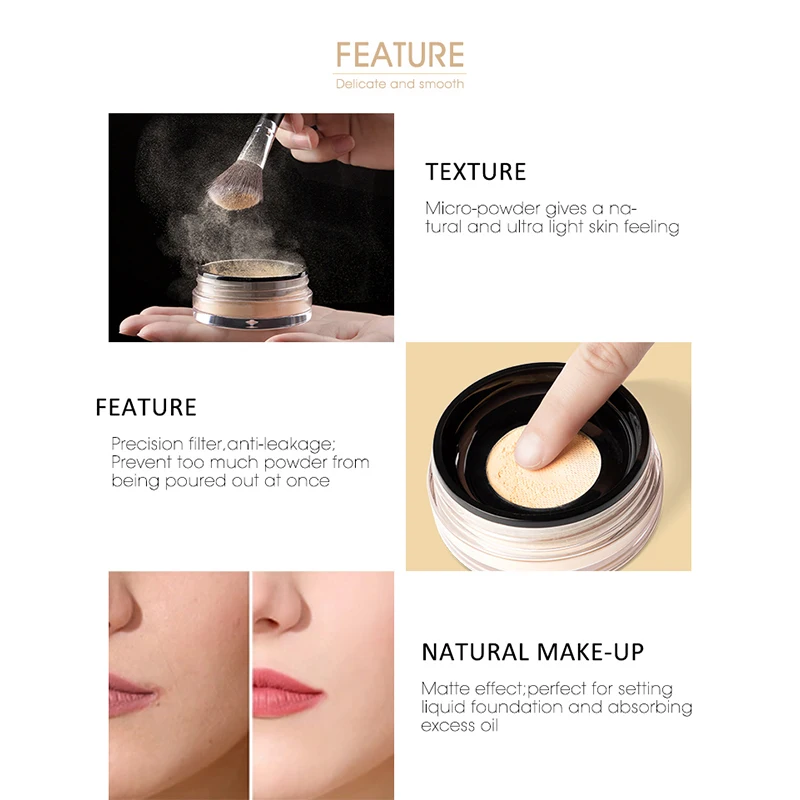 FEATURE
Delicate and smooth

TEXTURE
Micro-powder gives a natural and ultra light skin feeling

FEATURE
Precision filter,anti-leakage; Prevent too much powder from being poured out at once

NATURAL MAKE-UP
Matte effect;perfect for setting liquid foundation and absorbing excess oil