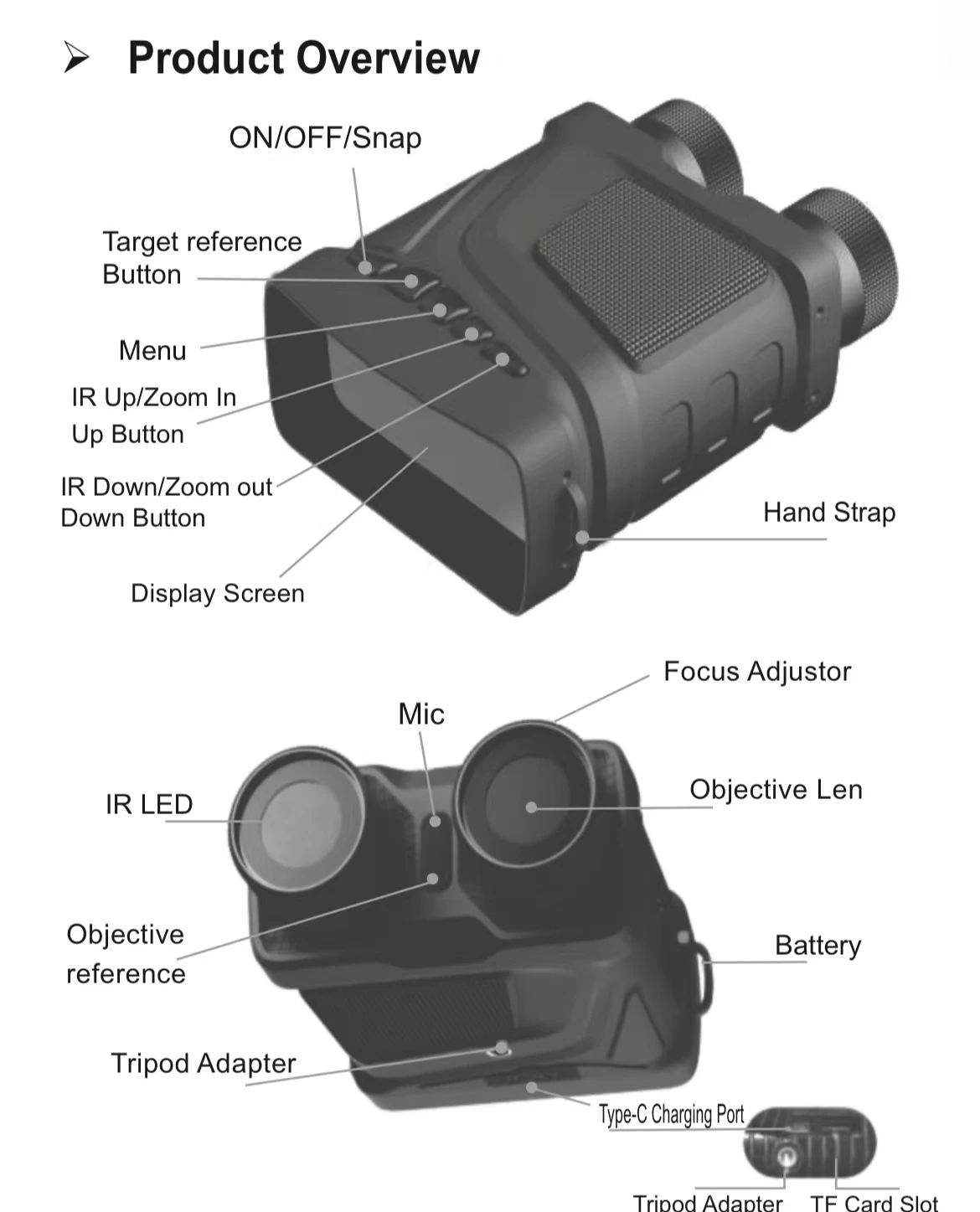 ➢ Product Overview

ON/OFF/Snap

Target reference Button

Menu

IR Up/Zoom In Up Button

IR Down/Zoom out Down Button

Display Screen

Hand Strap

Focus Adjustor

Mic

IR LED

Objective Len

Objective reference

Battery

Tripod Adapter

Type-C Charging Port

Tripod Adapter

TF Card Slot